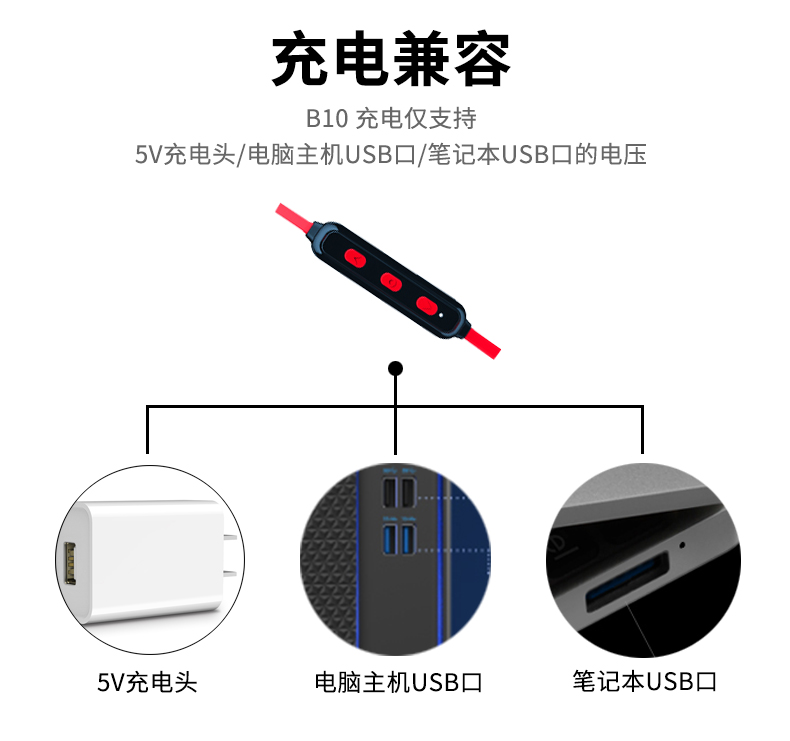 充电兼容

B10 充电仅支持
5V充电头/电脑主机USB口/笔记本USB口的电压

5V充电头

电脑主机USB口

笔记本USB口