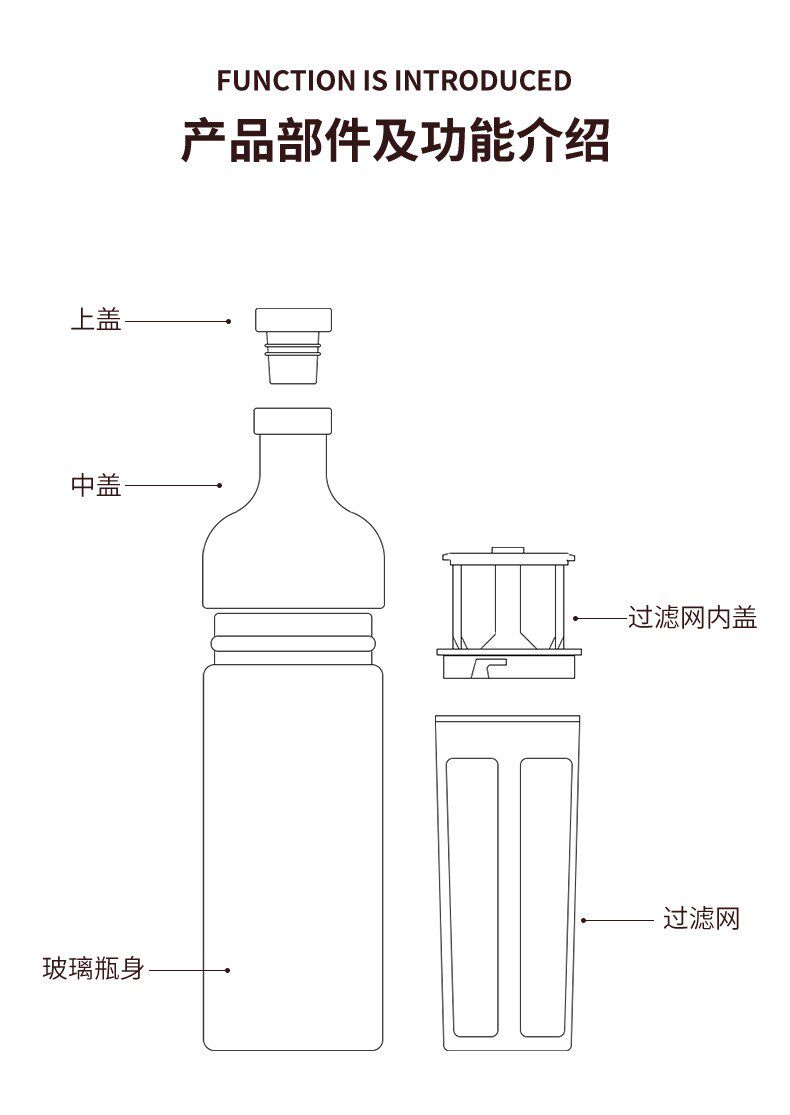 FUNCTION IS INTRODUCED

产品部件及功能介绍

上盖

中盖

过滤网内盖

过滤网

玻璃瓶身