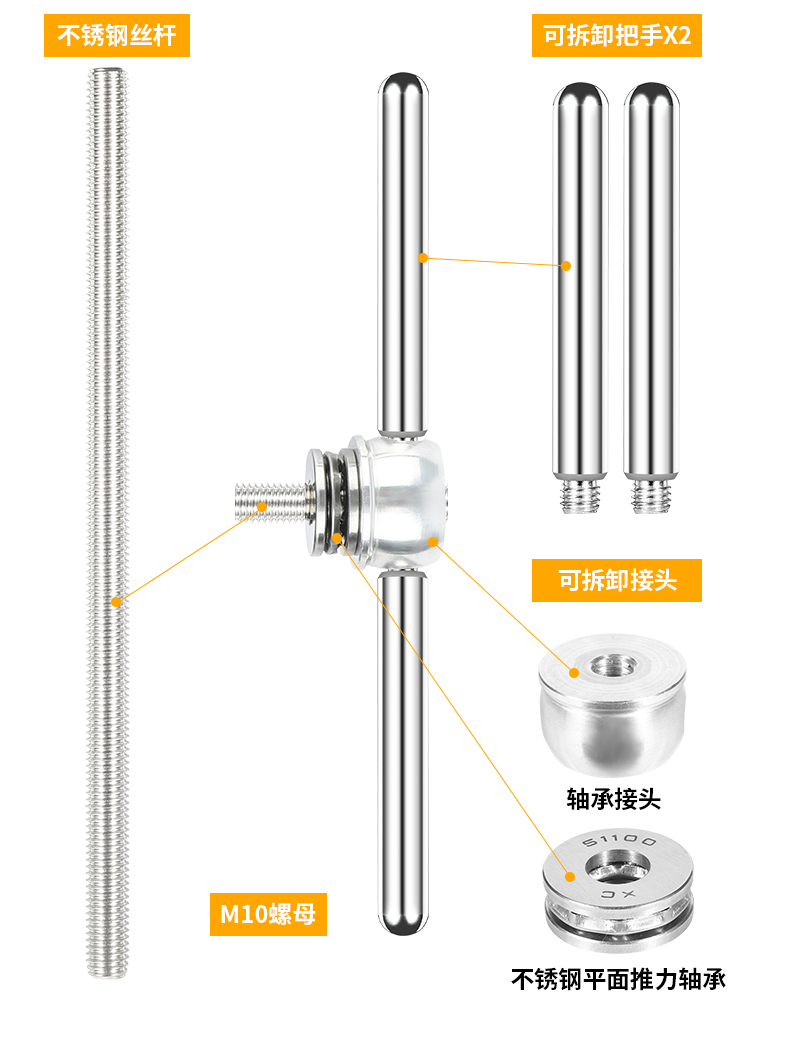 不锈钢丝杆

可拆卸把手X2

可拆卸接头

轴承接头

51100

XC

M10螺母

不锈钢平面推力轴承