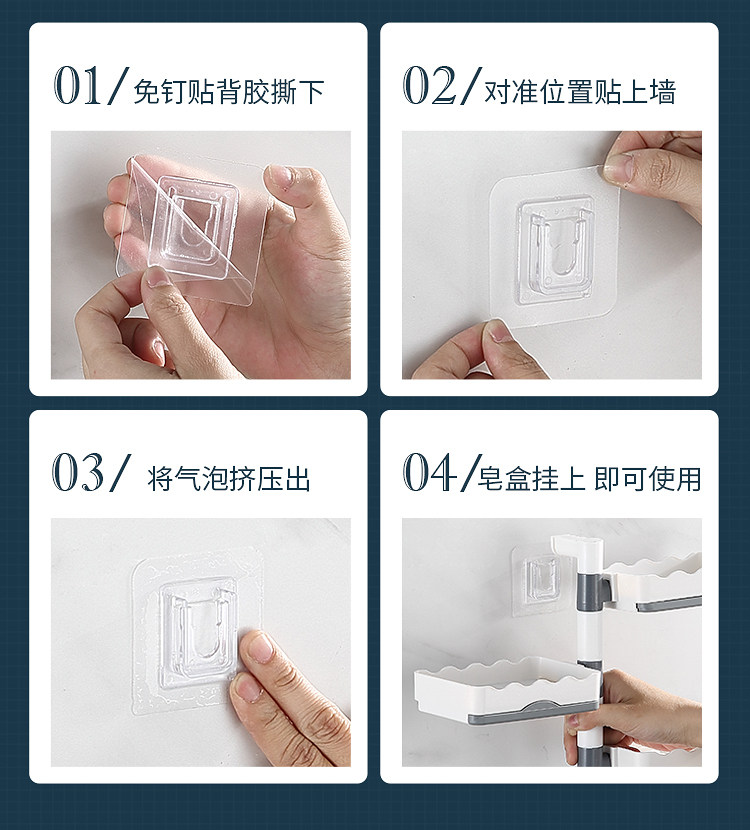 01/ 免钉贴背胶撕下

02/ 对准位置贴上墙

03/ 将气泡挤压出

04/ 皂盒挂上 即可使用