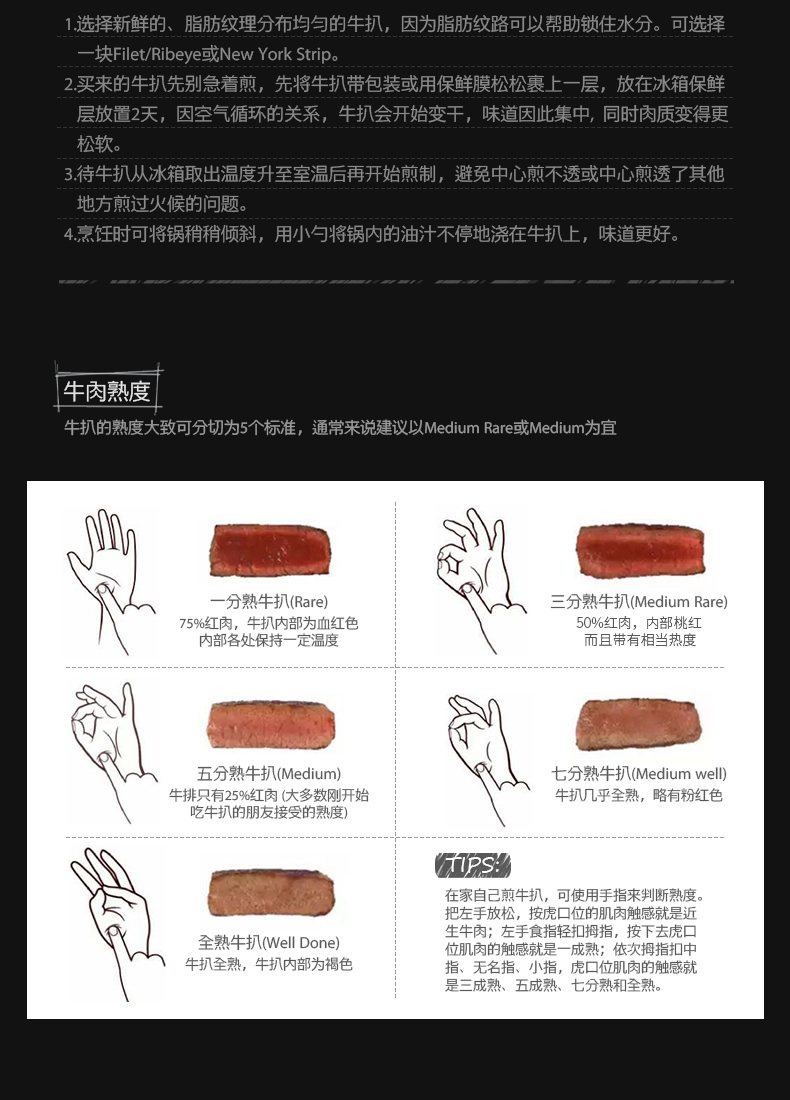 1.选择新鲜的、脂肪纹理分布均匀的牛扒，因为脂肪纹路可以帮助锁住水分。可选择一块Filet/Ribeye或New York Strip。

2.买来的牛扒先别急着煎，先将牛扒带包装或用保鲜膜松松裹上一层，放在冰箱保鲜层放置2天，因空气循环的关系，牛扒会开始变干，味道因此集中，同时肉质变得更松软。

3.待牛扒从冰箱取出温度升至室温后再开始煎制，避免中心煎不透或中心煎透了其他地方煎过火候的问题。

4.烹饪时可将锅稍稍倾斜，用小勺将锅内的油汁不停地浇在牛扒上，味道更好。

牛肉熟度

牛扒的熟度大致可分切为5个标准，通常来说建议以Medium Rare或Medium为宜

一分熟牛扒(Rare)
75%红肉，牛扒内部为血红色
内部各处保持一定温度

三分熟牛扒(Medium Rare)
50%红肉，内部桃红
而且带有相当热度

五分熟牛扒(Medium)
牛排只有25%红肉 (大多数刚开始吃牛扒的朋友接受的熟度)

七分熟牛扒(Medium well)
牛扒几乎全熟，略有粉红色

全熟牛扒(Well Done)
牛扒全熟，牛扒内部为褐色

TIPS:
在家自己煎牛扒，可使用手指来判断熟度。把左手放松，按虎口位的肌肉触感就是近生牛肉；左手食指轻扣拇指，按下去虎口位肌肉的触感就是一成熟；依次拇指扣中指、无名指、小指，虎口位肌肉的触感就是三成熟、五成熟、七分熟和全熟。