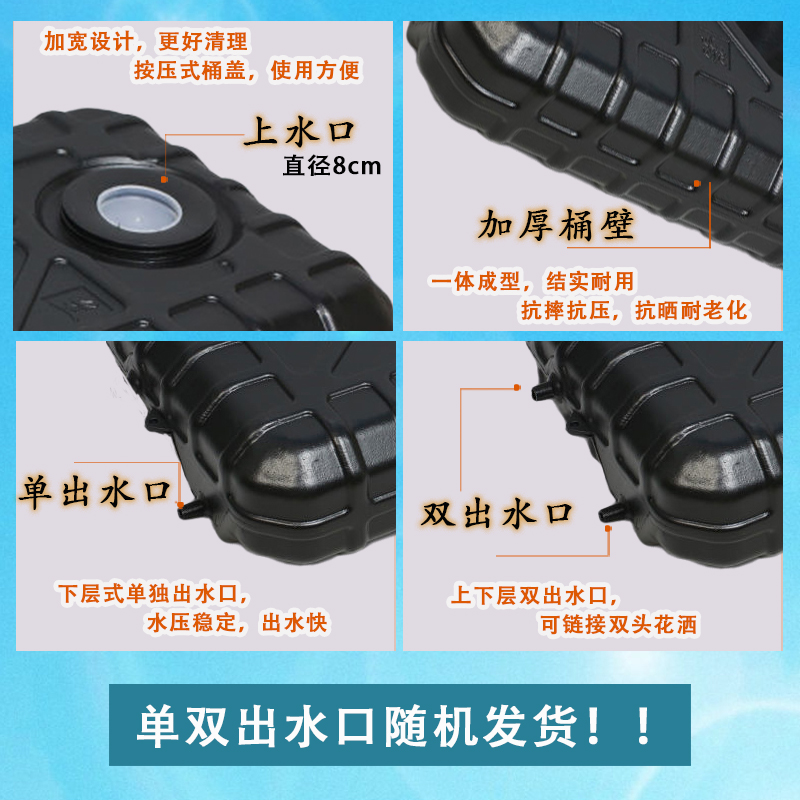 加宽设计，更好清理
按压式桶盖，使用方便

上水口
直径8cm

加厚桶壁

一体成型，结实耐用
抗摔抗压，抗晒耐老化

单出水口

下层式单独出水口，
水压稳定，出水快

双出水口

上下层双出水口，
可链接双头花洒

单双出水口随机发货！！