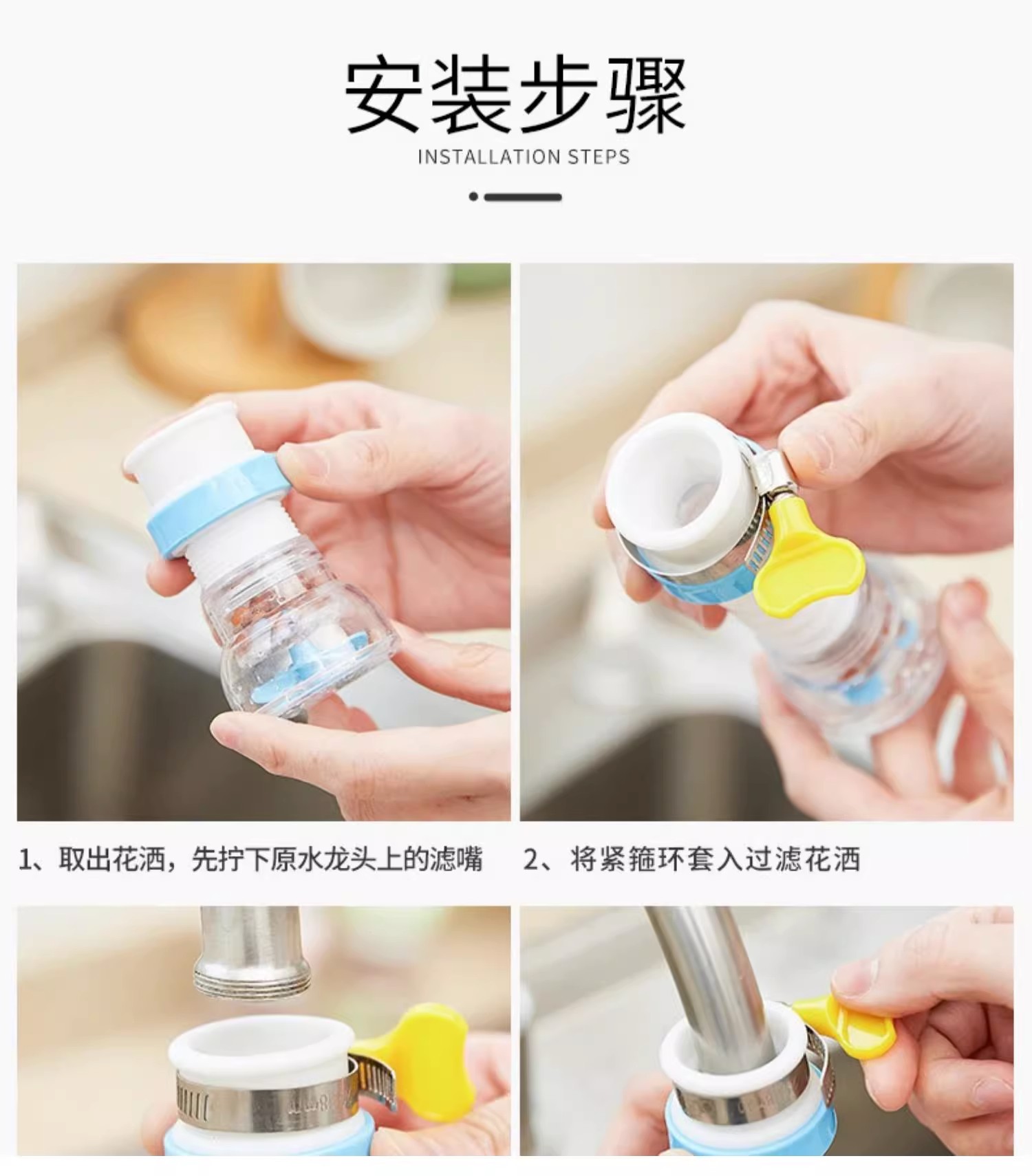 安装步骤

INSTALLATION STEPS

1、取出花洒，先拧下原水龙头上的滤嘴

2、将紧箍环套入过滤花洒