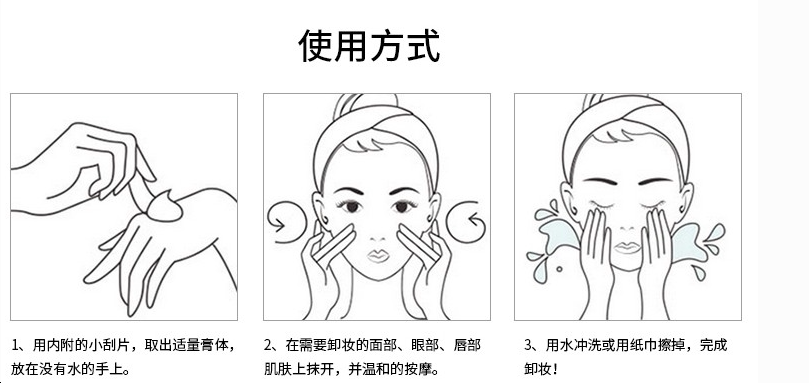 使用方式

1、用内附的小刮片，取出适量膏体，放在没有水的手上。

2、在需要卸妆的面部、眼部、唇部肌肤上抹开，并温和的按摩。

3、用水冲洗或用纸巾擦掉，完成卸妆！