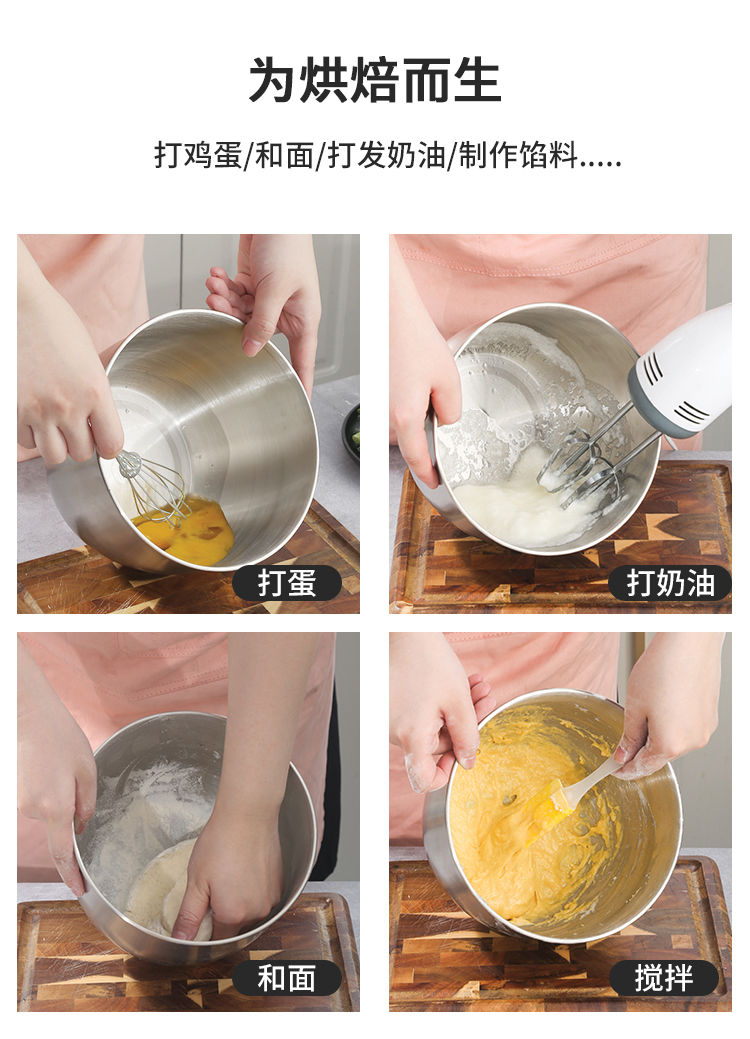 为烘焙而生

打鸡蛋/和面/打发奶油/制作馅料.....

打蛋

打奶油

和面

搅拌