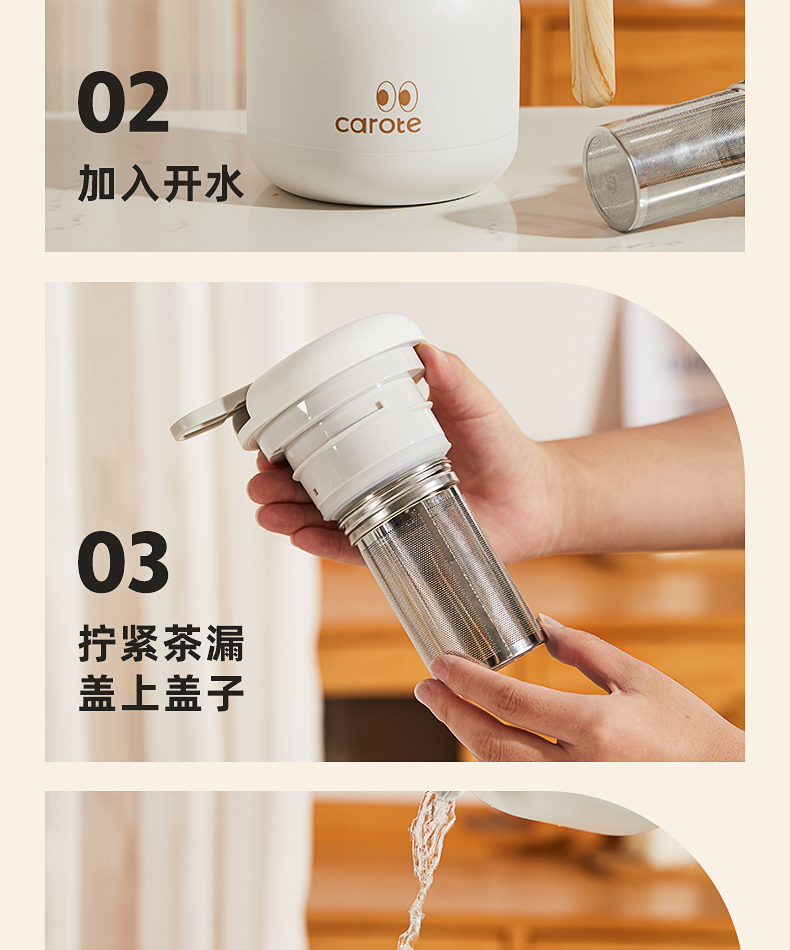 02

加入开水

carote

03

拧紧茶漏
盖上盖子