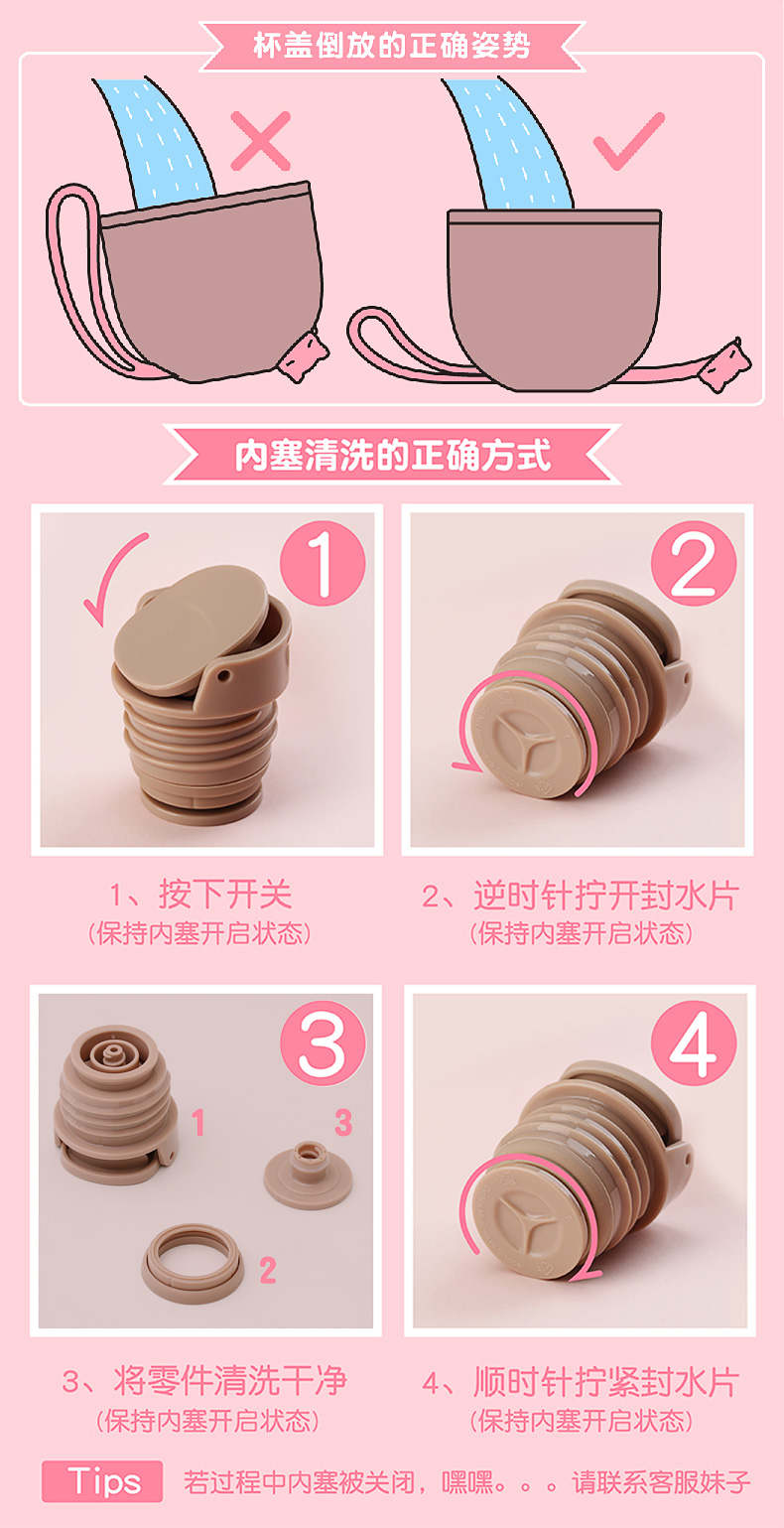 杯盖倒放的正确姿势

内塞清洗的正确方式

1

2

1、按下开关
(保持内塞开启状态)

2、逆时针拧开封水片
(保持内塞开启状态)

3

1

3

2

4

3、将零件清洗干净
(保持内塞开启状态)

4、顺时针拧紧封水片
(保持内塞开启状态)

Tips 若过程中内塞被关闭，嘿嘿。。。请联系客服妹子