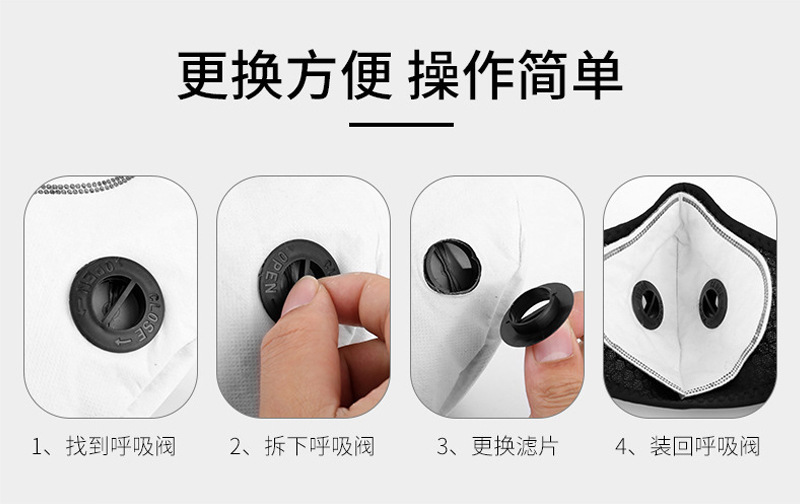 更换方便 操作简单

OPEN
CLOSE

OPEN

1、找到呼吸阀

2、拆下呼吸阀

3、更换滤片

4、装回呼吸阀