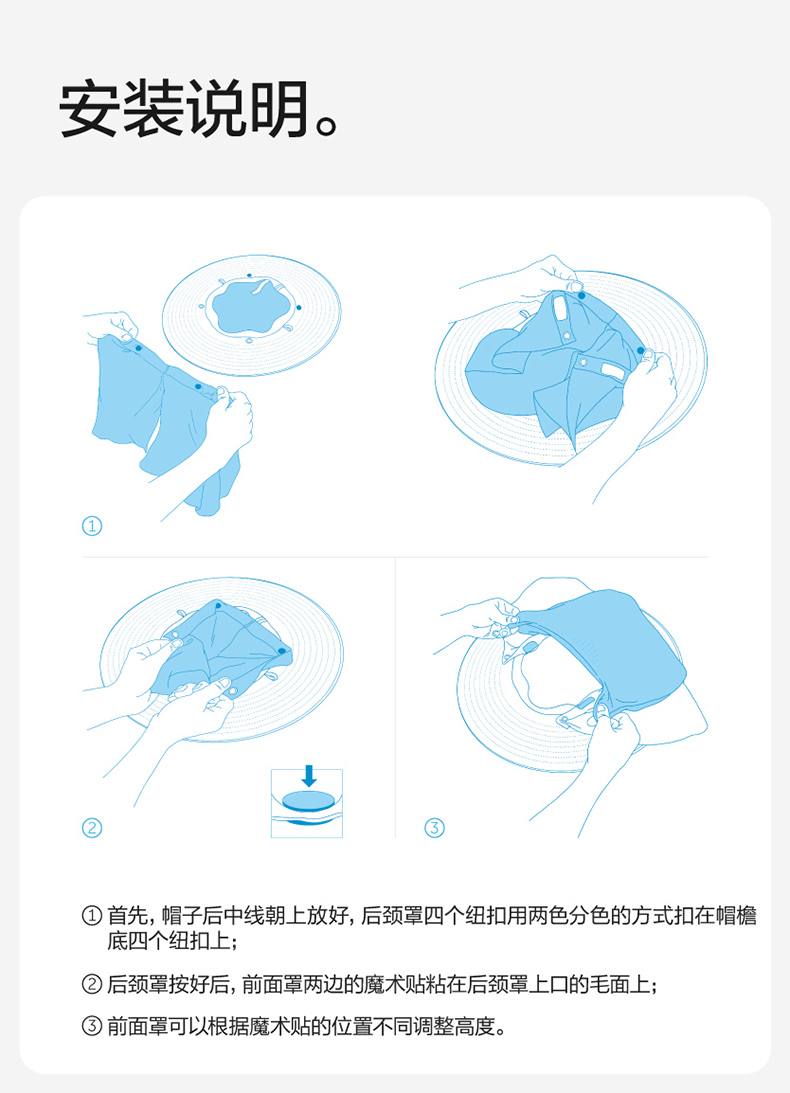 安装说明。

①

②

③

① 首先，帽子后中线朝上放好，后颈罩四个纽扣用两色分色的方式扣在帽檐底四个纽扣上；

② 后颈罩按好后，前面罩两边的魔术贴粘在后颈罩上口的毛面上；

③ 前面罩可以根据魔术贴的位置不同调整高度。