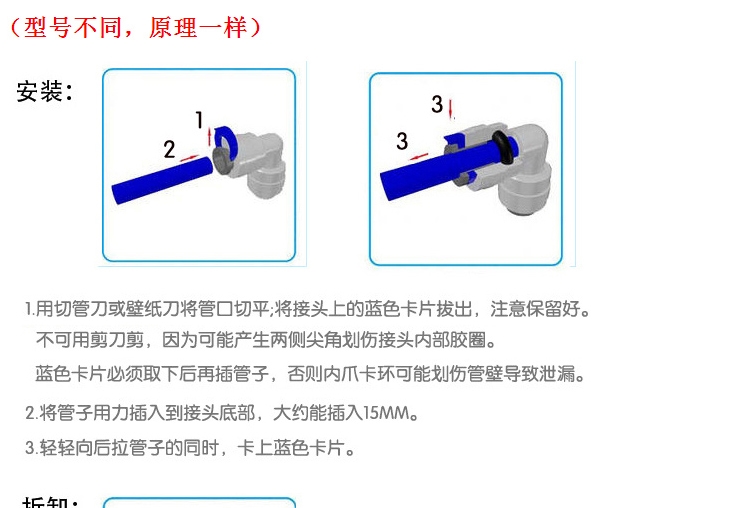 （型号不同，原理一样）

安装：

1

2

3

3

1.用切管刀或壁纸刀将管口切平;将接头上的蓝色卡片拔出，注意保留好。
不可用剪刀剪，因为可能产生两侧尖角划伤接头内部胶圈。
蓝色卡片必须取下后再插管子，否则内爪卡环可能划伤管壁导致泄漏。

2.将管子用力插入到接头底部，大约能插入15MM。

3.轻轻向后拉管子的同时，卡上蓝色卡片。

拆卸：