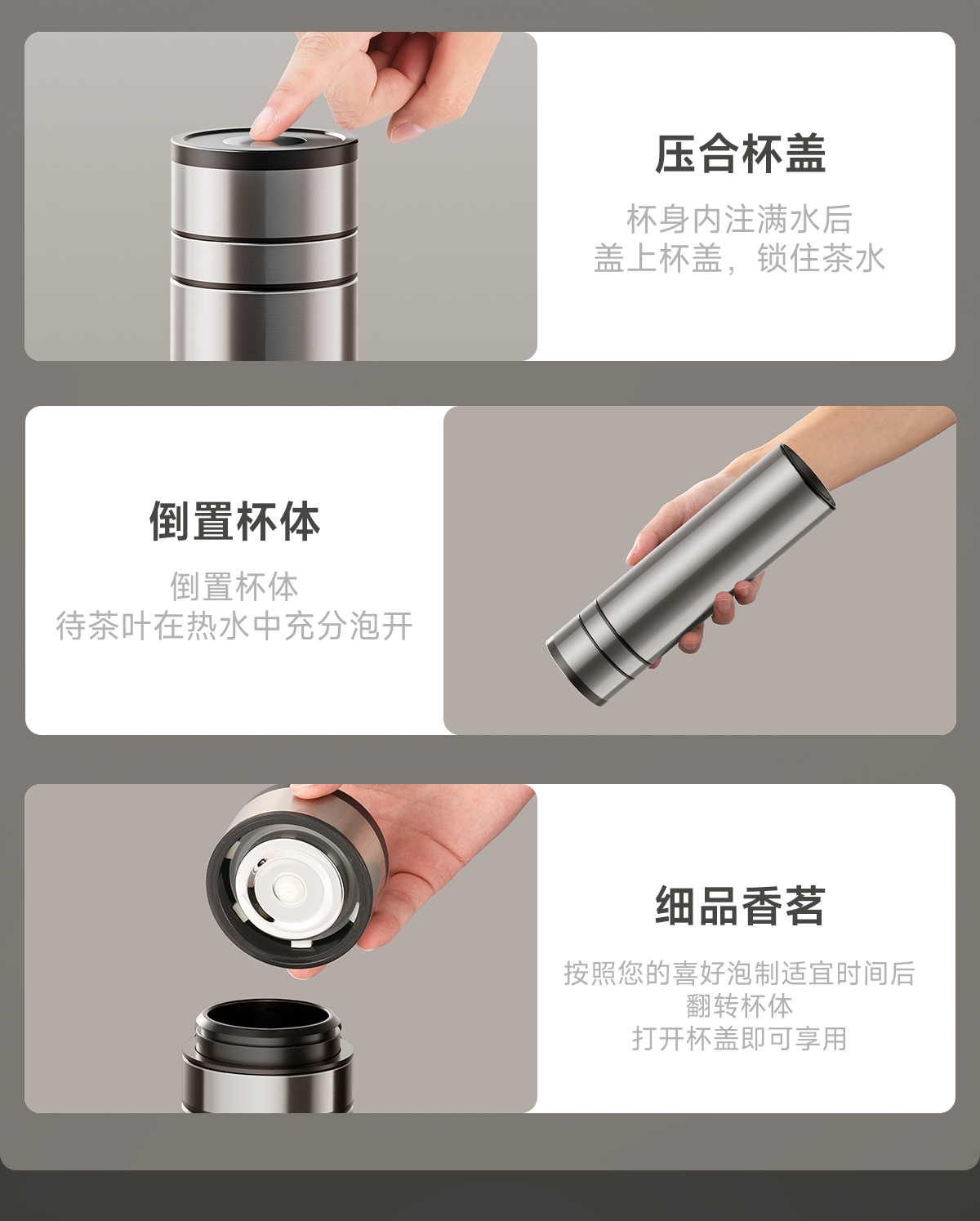 压合杯盖

杯身内注满水后
盖上杯盖，锁住茶水

倒置杯体

倒置杯体
待茶叶在热水中充分泡开

细品香茗

按照您的喜好泡制适宜时间后
翻转杯体
打开杯盖即可享用