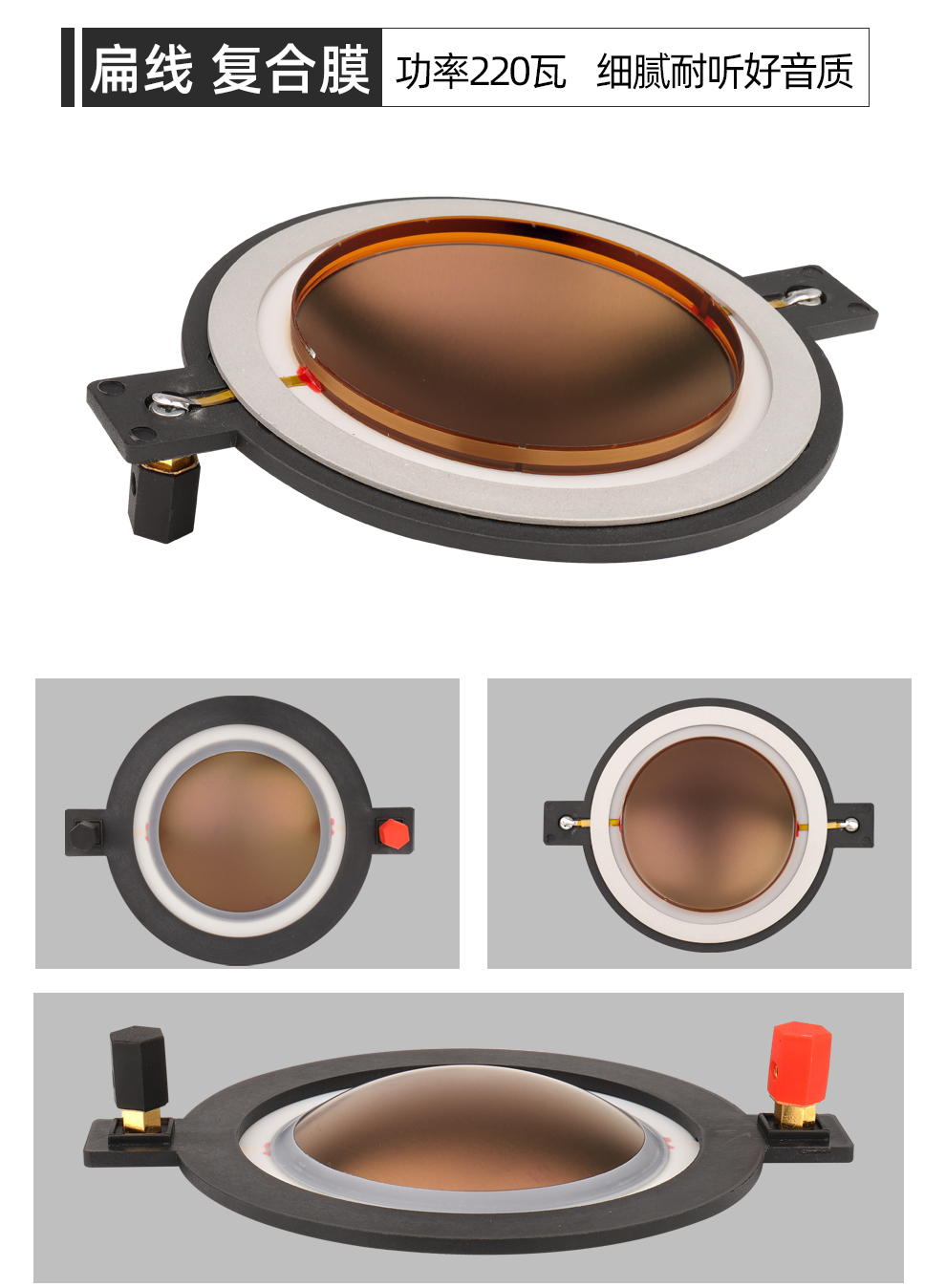 扁线 复合膜

功率220瓦 细腻耐听好音质