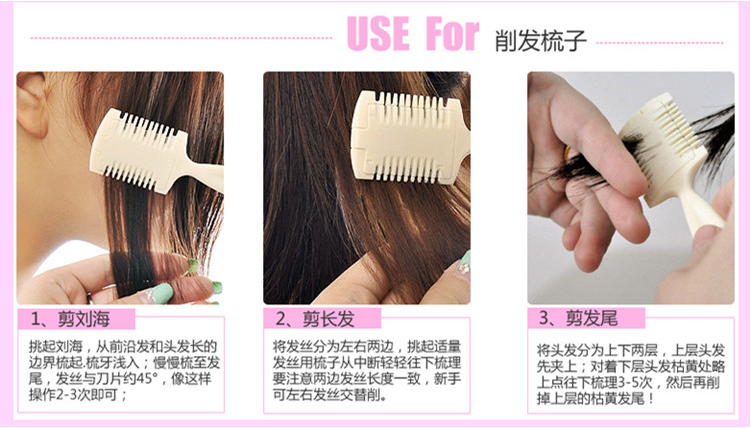 USE For 削发梳子

1、剪刘海

挑起刘海，从前沿发和头发长的边界梳起.梳牙浅入；慢慢梳至发尾，发丝与刀片约45°，像这样操作2-3次即可；

2、剪长发

将发丝分为左右两边，挑起适量发丝用梳子从中断轻轻往下梳理要注意两边发丝长度一致，新手可左右发丝交替削。

3、剪发尾

将头发分为上下两层，上层头发先夹上；对着下层头发枯黄处略上点往下梳理3-5次，然后再削掉上层的枯黄发尾！