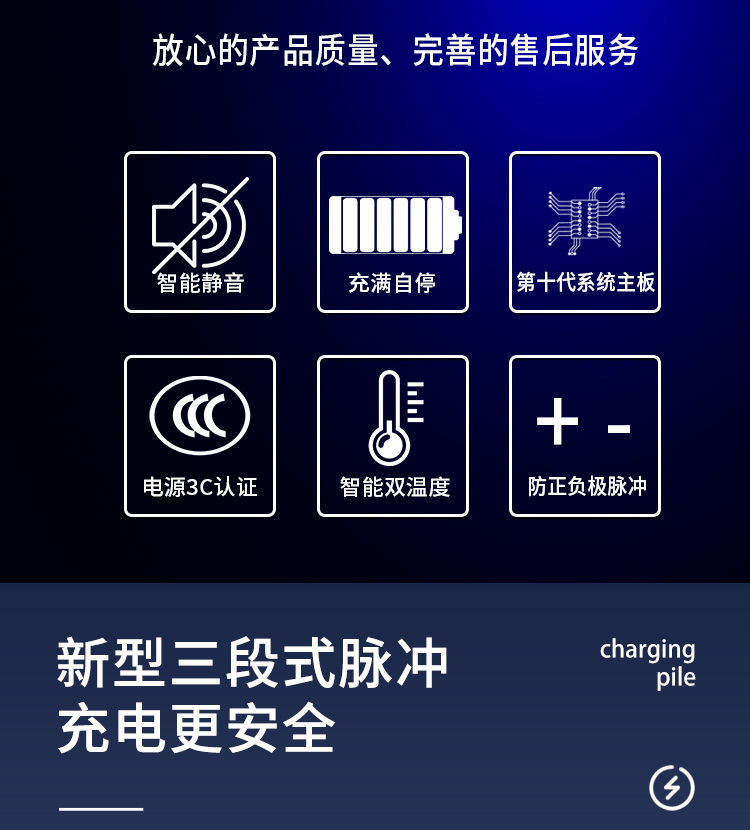 放心的产品质量、完善的售后服务

智能静音

充满自停

第十代系统主板

电源3C认证

智能双温度

+ -

防正负极脉冲

新型三段式脉冲
充电更安全

charging
pile