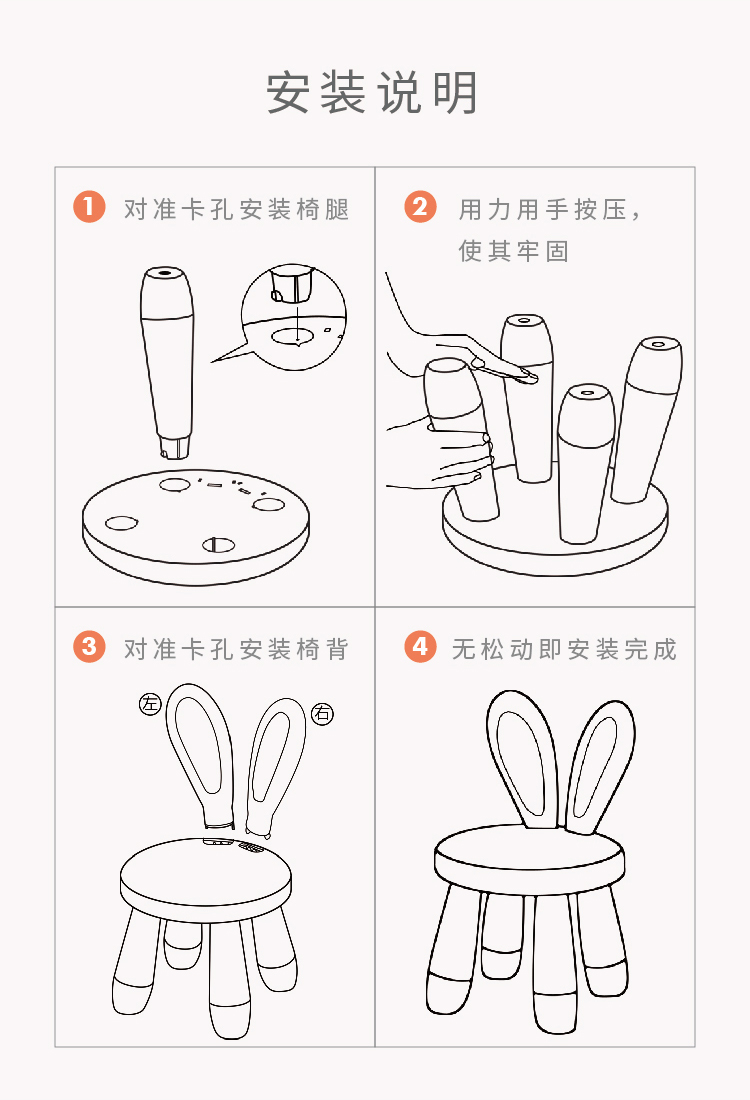 安装说明

1 对准卡孔安装椅腿

2 用力用手按压，使其牢固

3 对准卡孔安装椅背

左

右

4 无松动即安装完成