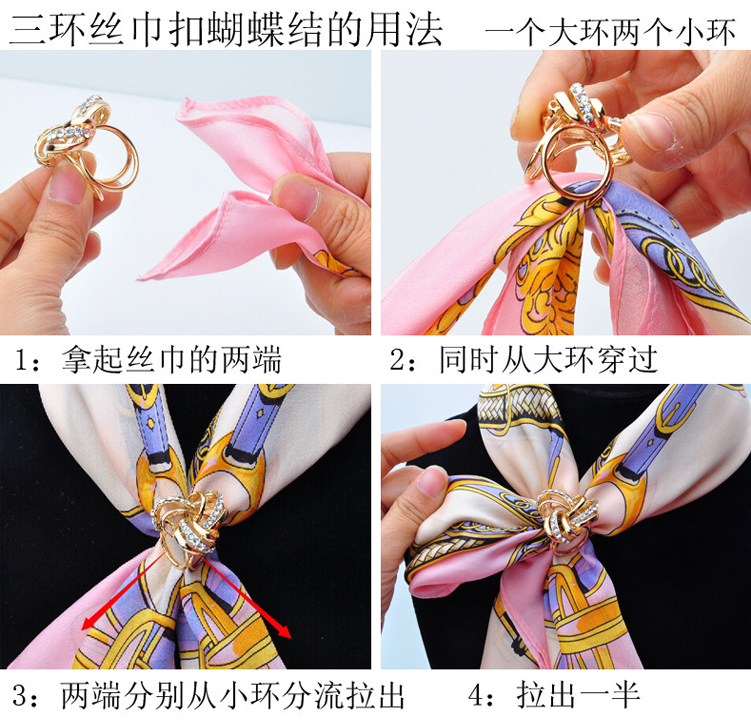 三环丝巾扣蝴蝶结的用法　一个大环两个小环

1：拿起丝巾的两端

2：同时从大环穿过

3：两端分别从小环分流拉出

4：拉出一半