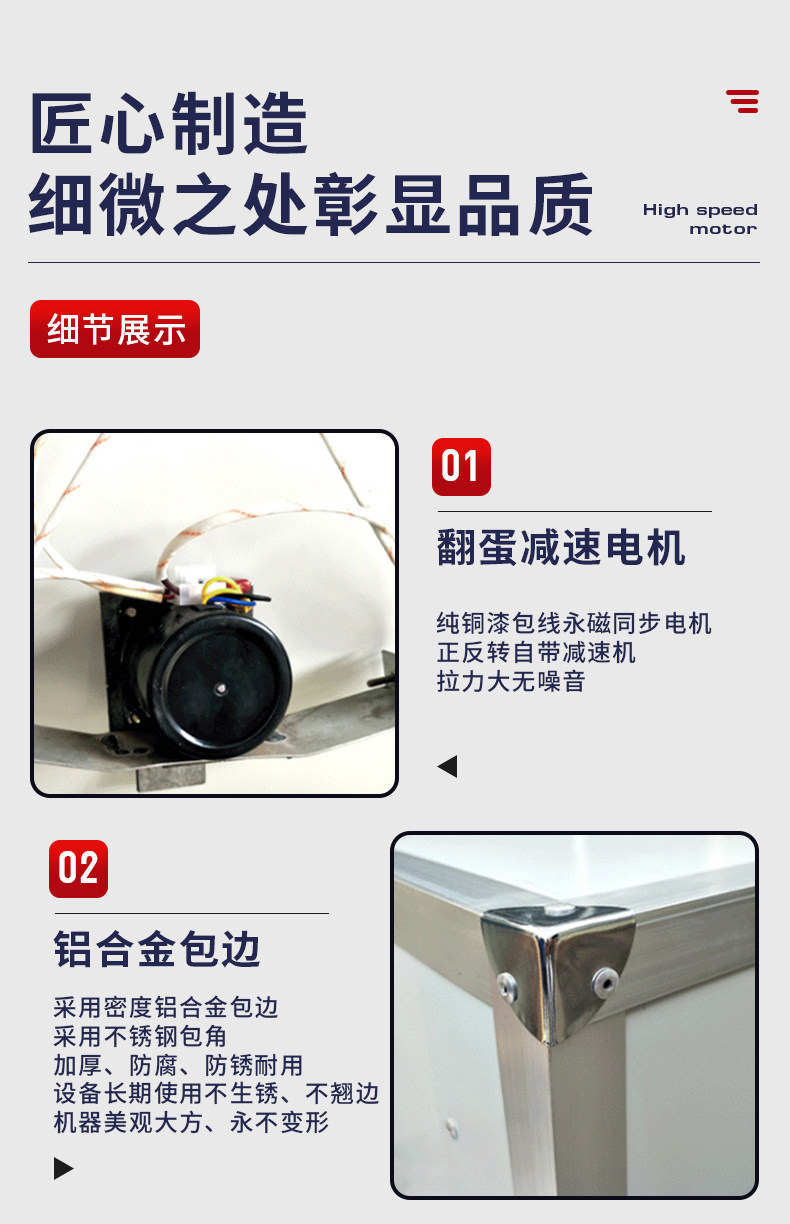 匠心制造
细微之处彰显品质

High speed motor

细节展示

01

翻蛋减速电机

纯铜漆包线永磁同步电机
正反转自带减速机
拉力大无噪音

02

铝合金包边

采用密度铝合金包边
采用不锈钢包角
加厚、防腐、防锈耐用
设备长期使用不生锈、不翘边
机器美观大方、永不变形