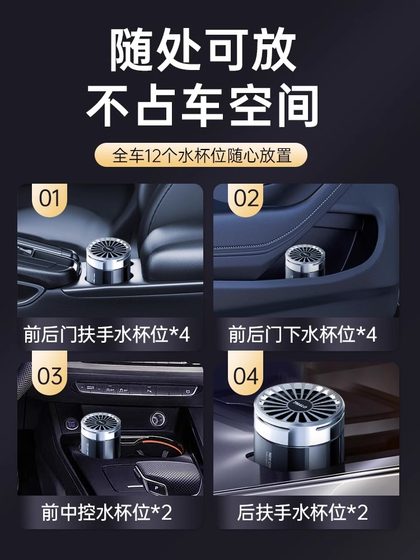 随处可放
不占车空间

全车12个水杯位随心放置

01
前后门扶手水杯位*4

02
前后门下水杯位*4

03
前中控水杯位*2

04
后扶手水杯位*2