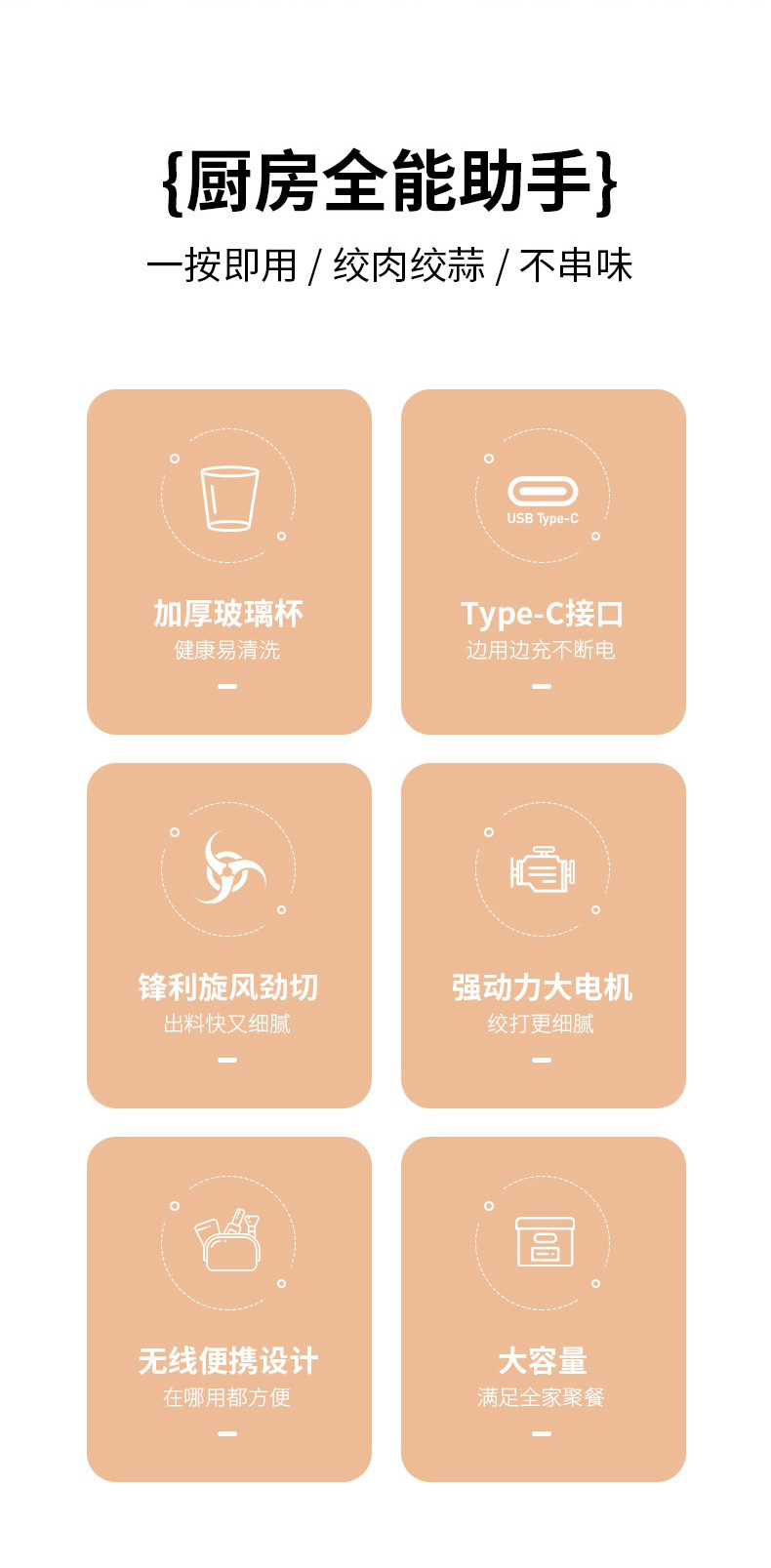 {厨房全能助手}

一按即用 / 绞肉绞蒜 / 不串味

加厚玻璃杯
健康易清洗

USB Type-C

Type-C接口
边用边充不断电

锋利旋风劲切
出料快又细腻

强动力大电机
绞打更细腻

无线便携设计
在哪用都方便

大容量
满足全家聚餐