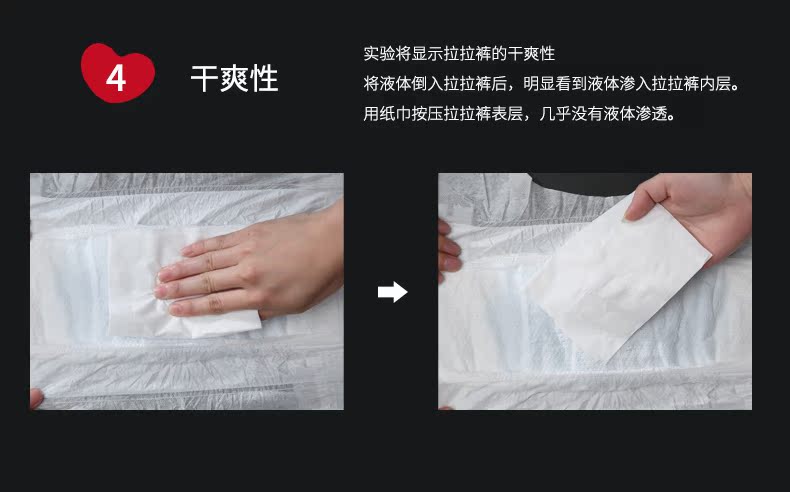 4 干爽性

实验将显示拉拉裤的干爽性
将液体倒入拉拉裤后，明显看到液体渗入拉拉裤内层。
用纸巾按压拉拉裤表层，几乎没有液体渗透。