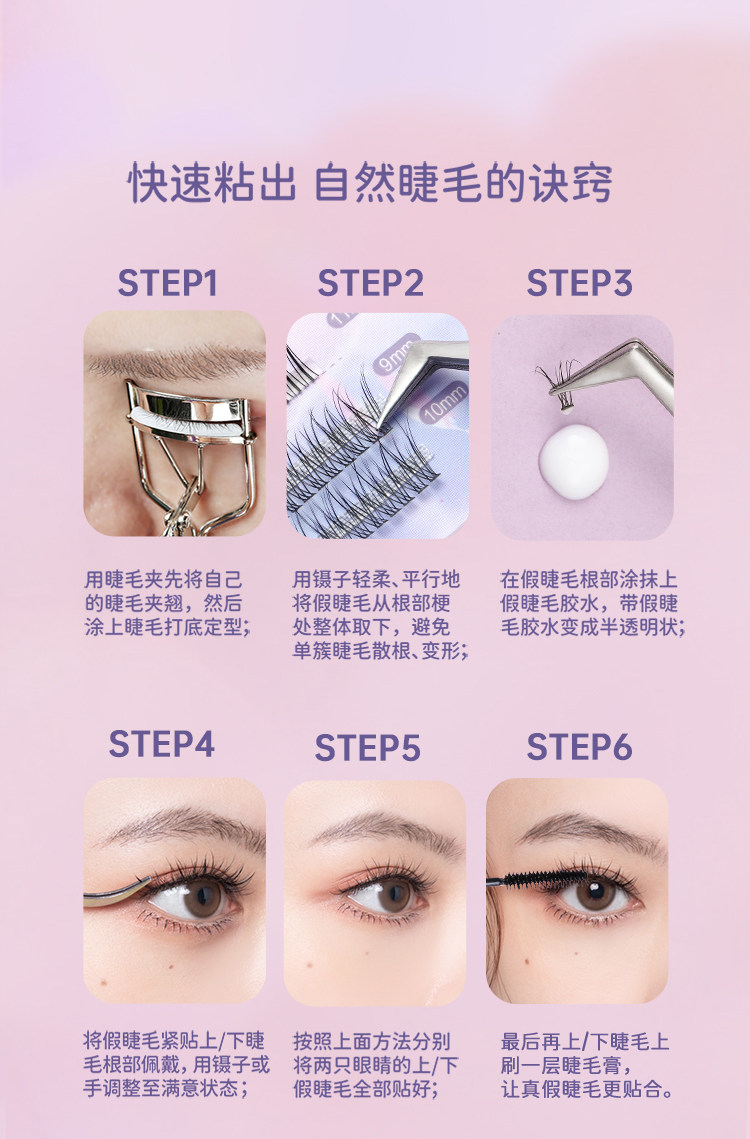 快速粘出 自然睫毛的诀窍

STEP1

用睫毛夹先将自己的睫毛夹翘，然后涂上睫毛打底定型；

STEP2

9mm
10mm

用镊子轻柔、平行地将假睫毛从根部梗处整体取下，避免单簇睫毛散根、变形；

STEP3

在假睫毛根部涂抹上假睫毛胶水，带假睫毛胶水变成半透明状；

STEP4

将假睫毛紧贴上/下睫毛根部佩戴，用镊子或手调整至满意状态；

STEP5

按照上面方法分别将两只眼睛的上/下假睫毛全部贴好；

STEP6

最后再上/下睫毛上刷一层睫毛膏，让真假睫毛更贴合。