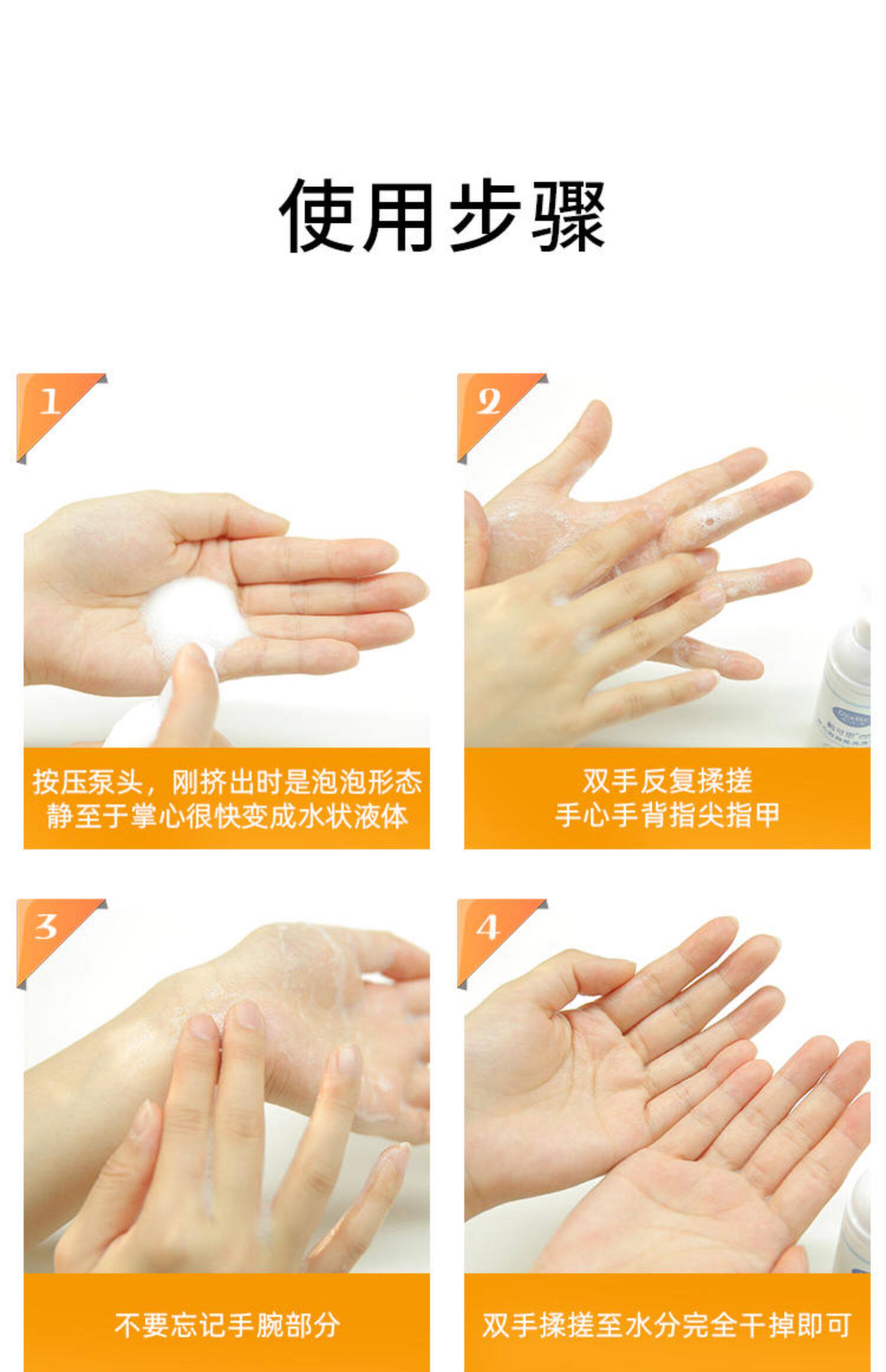 使用步骤

1

按压泵头，刚挤出时是泡泡形态
静至于掌心很快变成水状液体

2

双手反复揉搓
手心手背指尖指甲

3

不要忘记手腕部分

4

双手揉搓至水分完全干掉即可