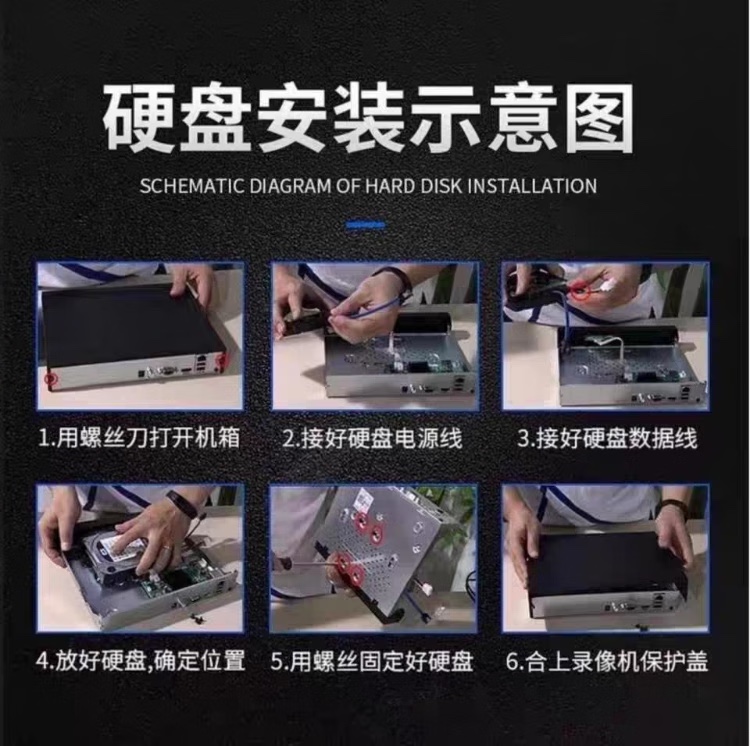 硬盘安装示意图

SCHEMATIC DIAGRAM OF HARD DISK INSTALLATION

1.用螺丝刀打开机箱

2.接好硬盘电源线

3.接好硬盘数据线

4.放好硬盘,确定位置

5.用螺丝固定好硬盘

6.合上录像机保护盖