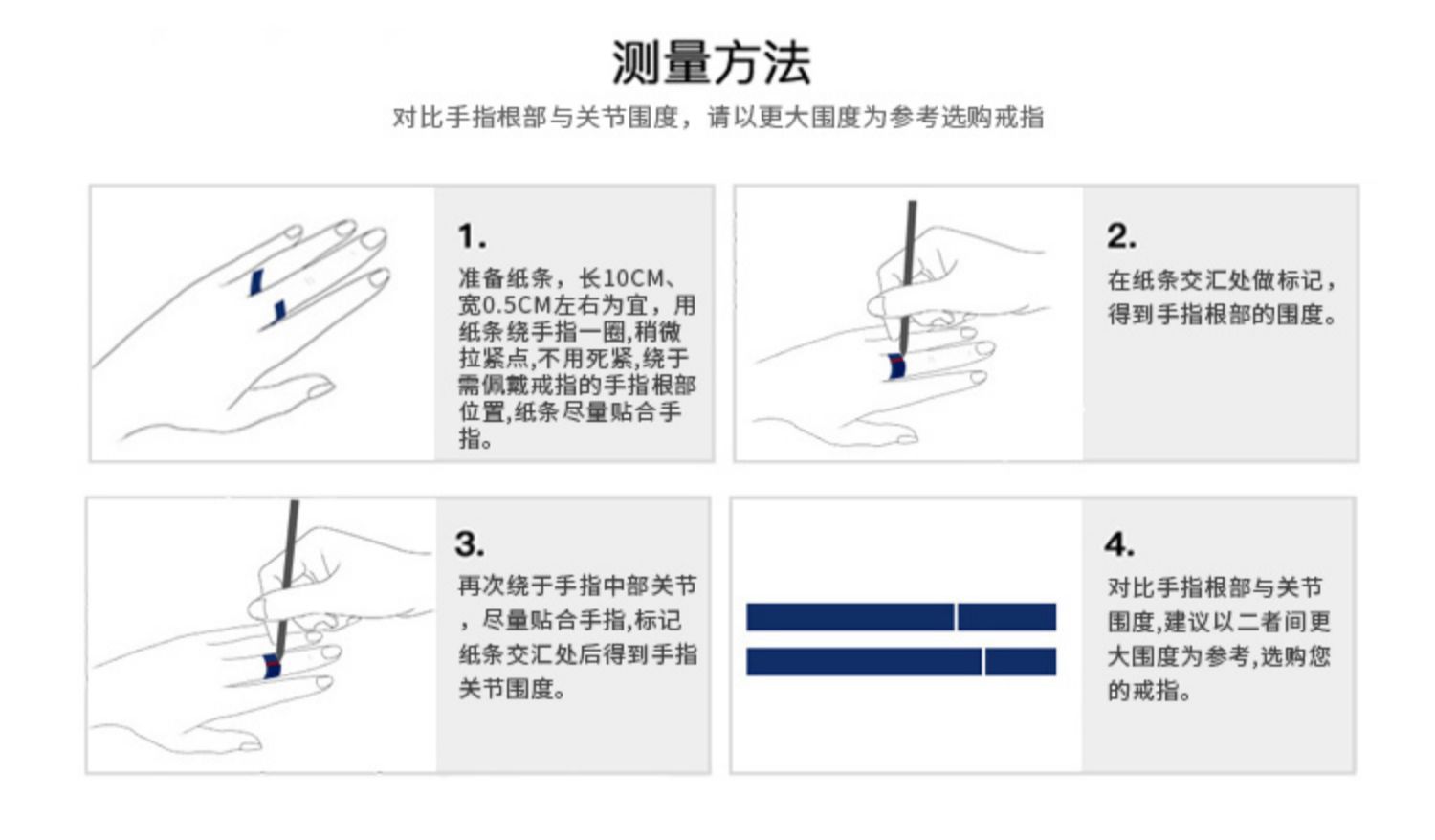 测量方法

对比手指根部与关节围度，请以更大围度为参考选购戒指

1.

准备纸条，长10CM、宽0.5CM左右为宜，用纸条绕手指一圈，稍微拉紧点，不用死紧，绕于需佩戴戒指的手指根部位置，纸条尽量贴合手指。

2.

在纸条交汇处做标记，得到手指根部的围度。

3.

再次绕于手指中部关节，尽量贴合手指，标记纸条交汇处后得到手指关节围度。

4.

对比手指根部与关节围度，建议以二者间更大围度为参考，选购您的戒指。