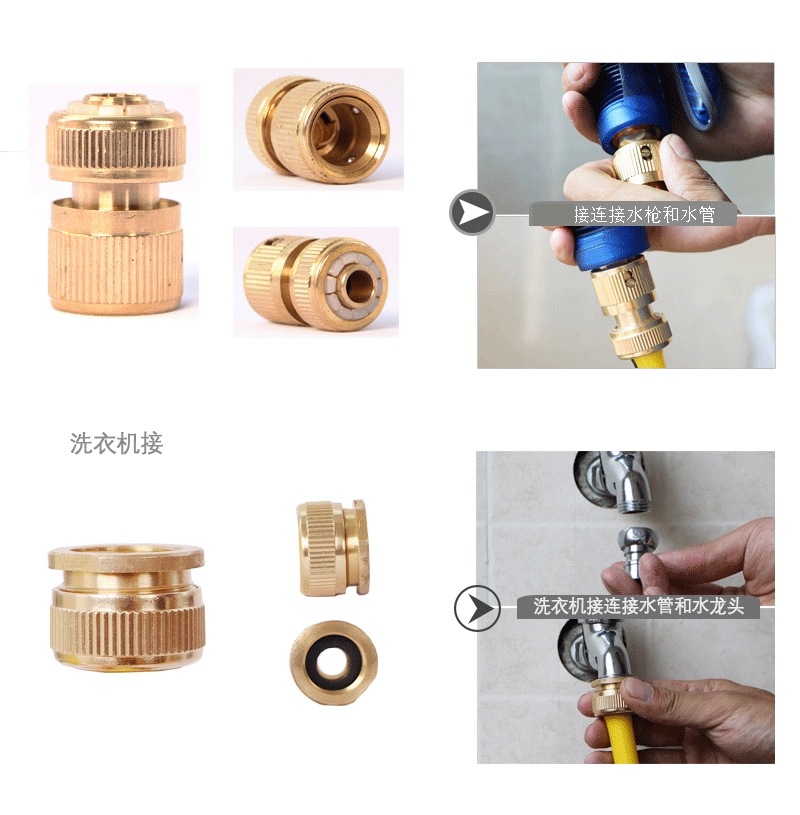 接连接水枪和水管

洗衣机接

洗衣机接连接水管和水龙头