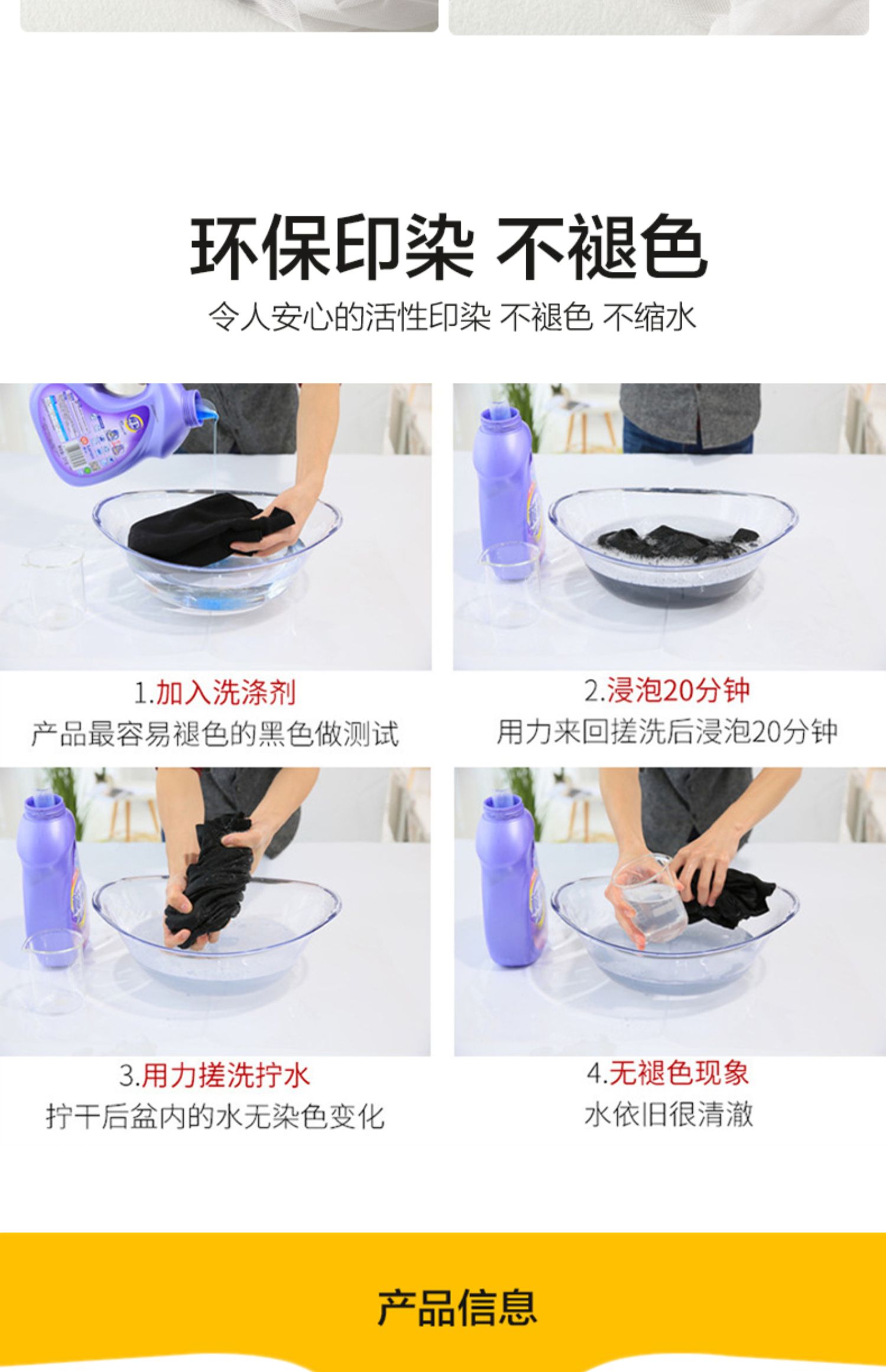 环保印染 不褪色

令人安心的活性印染 不褪色 不缩水

1.加入洗涤剂
产品最容易褪色的黑色做测试

2.浸泡20分钟
用力来回搓洗后浸泡20分钟

3.用力搓洗拧水
拧干后盆内的水无染色变化

4.无褪色现象
水依旧很清澈

产品信息