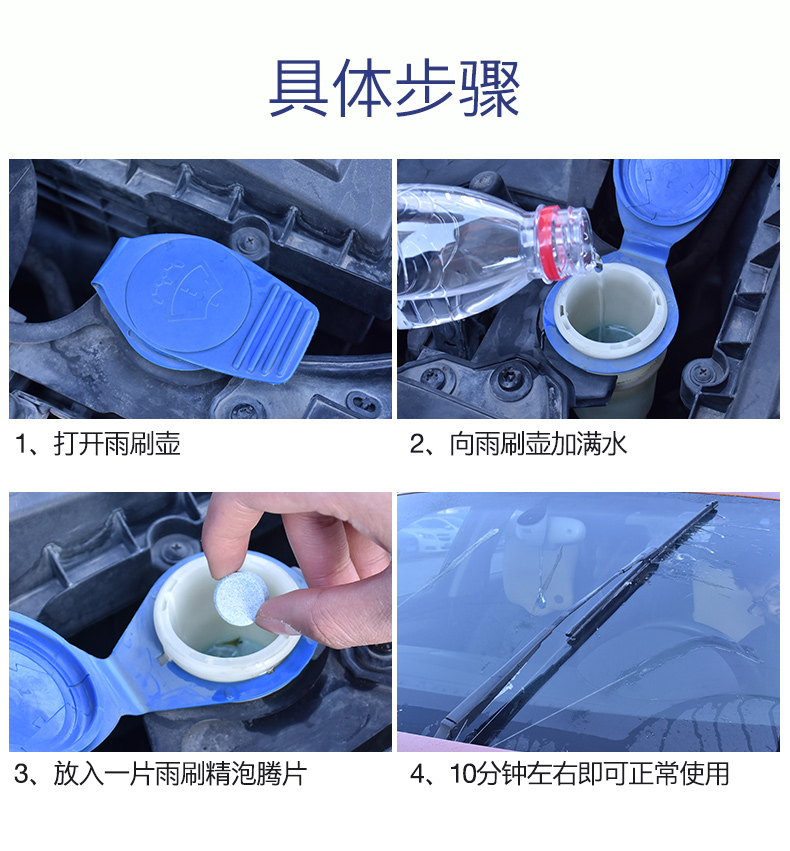 具体步骤

1、打开雨刷壶

2、向雨刷壶加满水

3、放入一片雨刷精泡腾片

4、10分钟左右即可正常使用