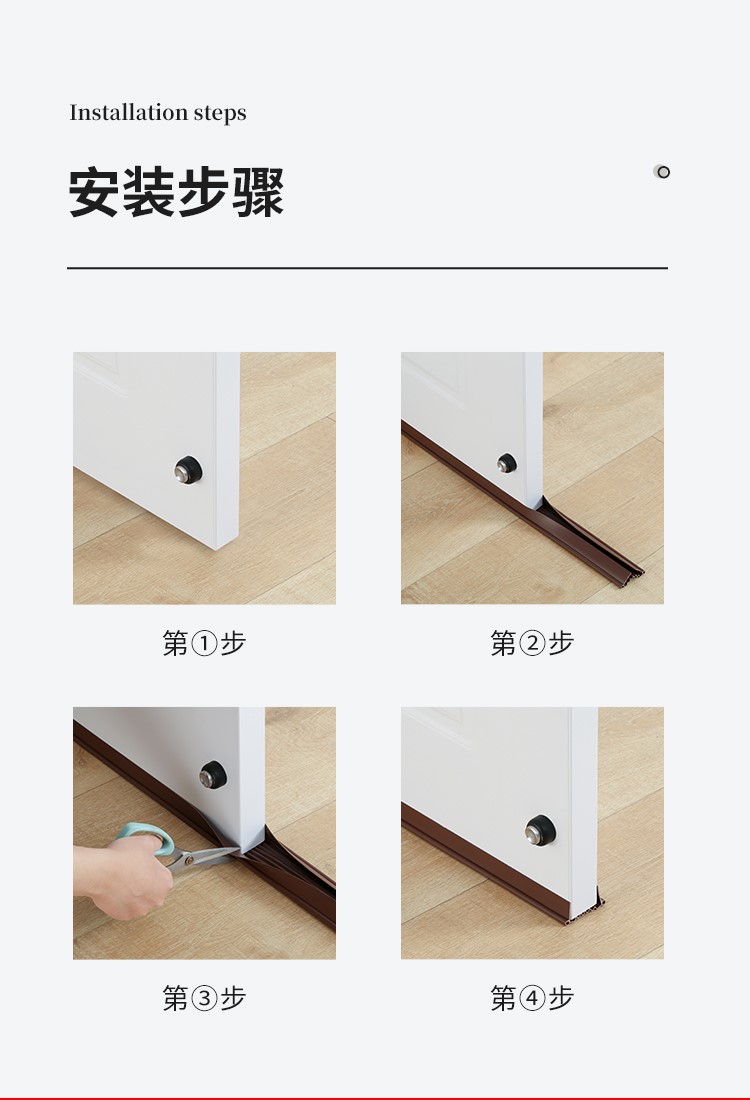 Installation steps

安装步骤

第①步

第②步

第③步

第④步