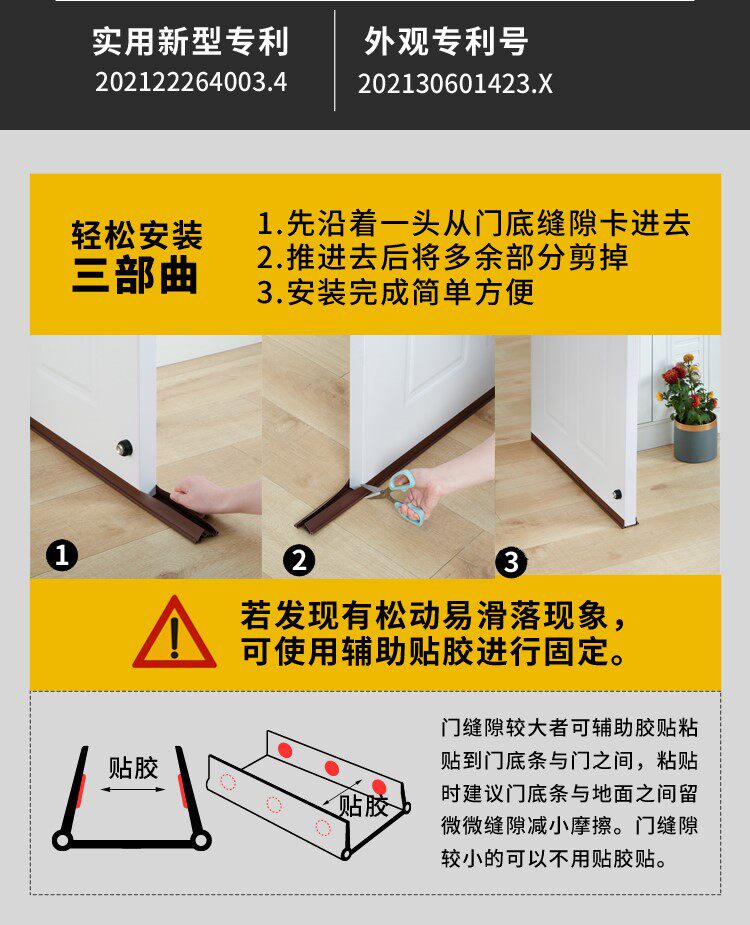 实用新型专利
202122264003.4

外观专利号
202130601423.X

轻松安装
三部曲

1.先沿着一头从门底缝隙卡进去
2.推进去后将多余部分剪掉
3.安装完成简单方便

1
2
3

若发现有松动易滑落现象，
可使用辅助贴胶进行固定。

贴胶

贴胶

门缝隙较大者可辅助胶贴粘贴到门底条与门之间，粘贴时建议门底条与地面之间留微微缝隙减小摩擦。门缝隙较小的可以不用贴胶贴。