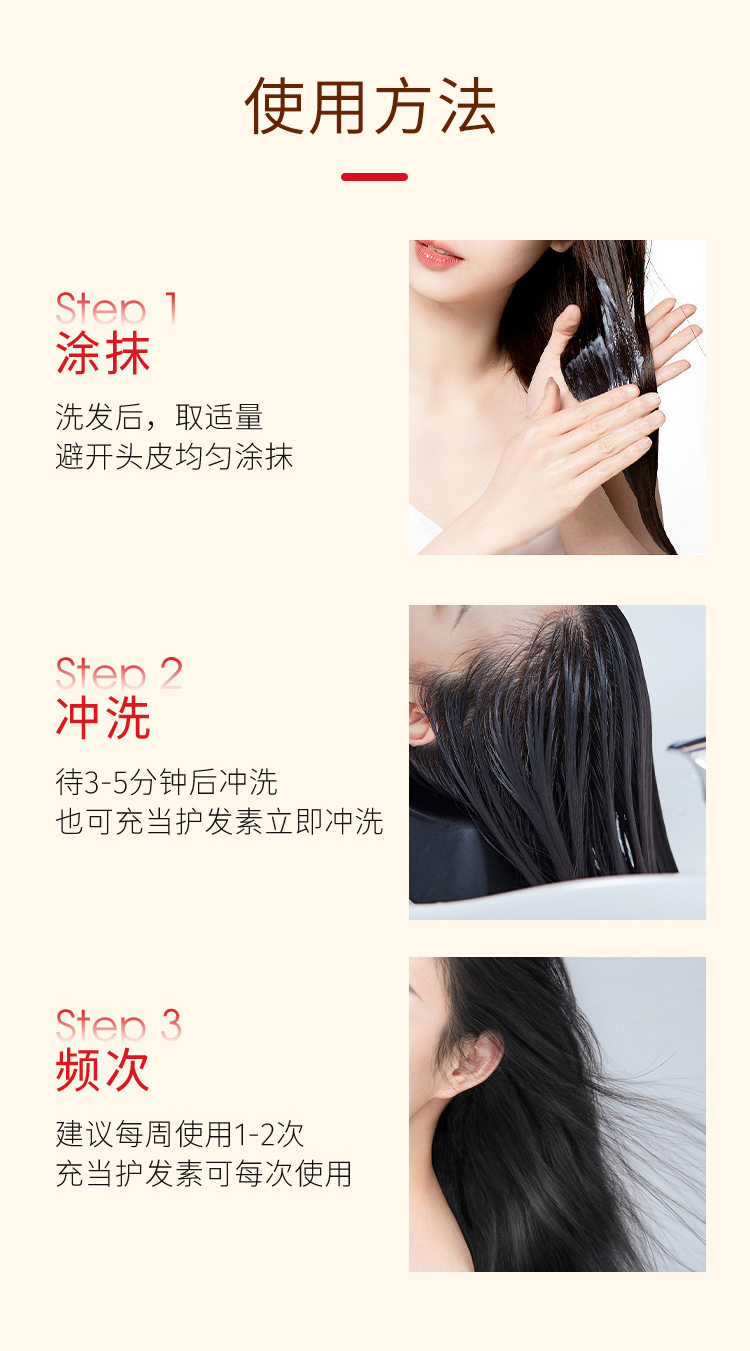 使用方法

Step 1
涂抹
洗发后，取适量
避开头皮均匀涂抹

Step 2
冲洗
待3-5分钟后冲洗
也可充当护发素立即冲洗

Step 3
频次
建议每周使用1-2次
充当护发素可每次使用