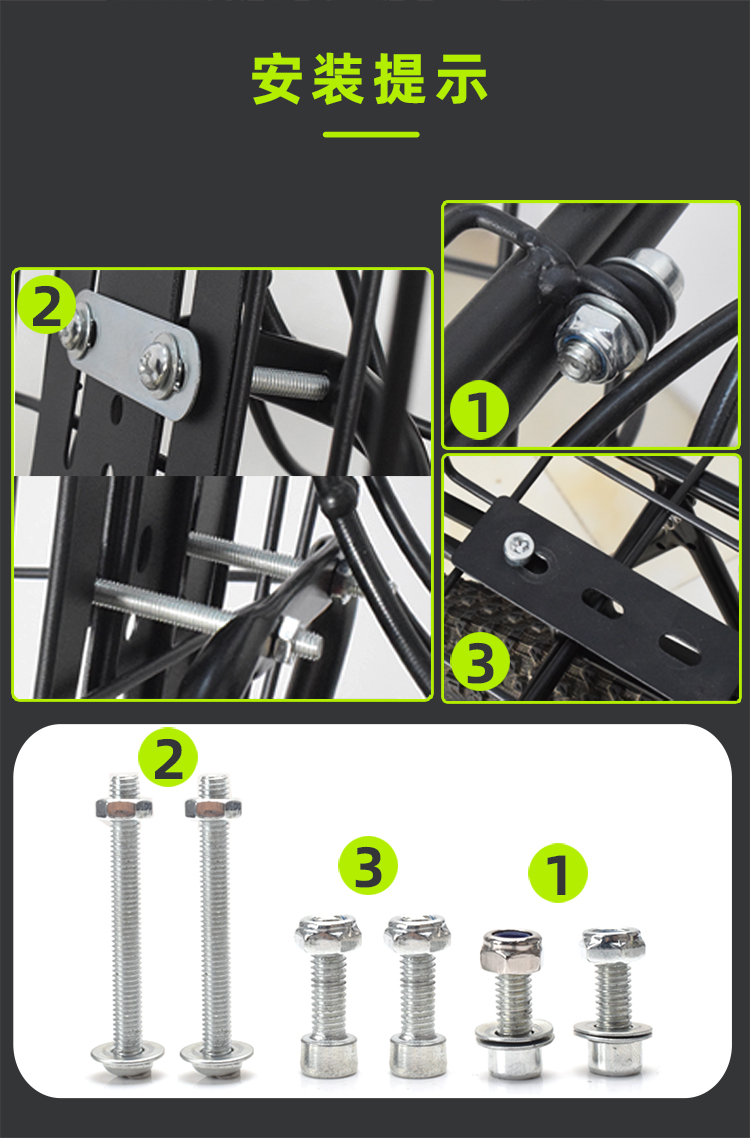 安装提示

2

1

3

2

3

1