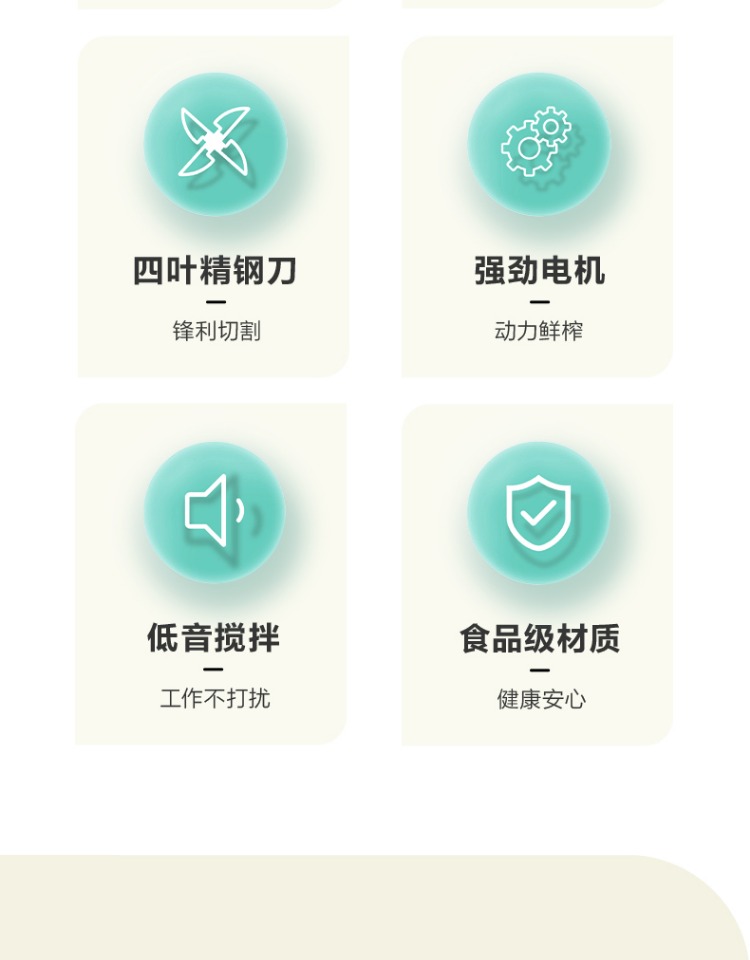 四叶精钢刀

-

锋利切割

强劲电机

-

动力鲜榨

低音搅拌

-

工作不打扰

食品级材质

-

健康安心