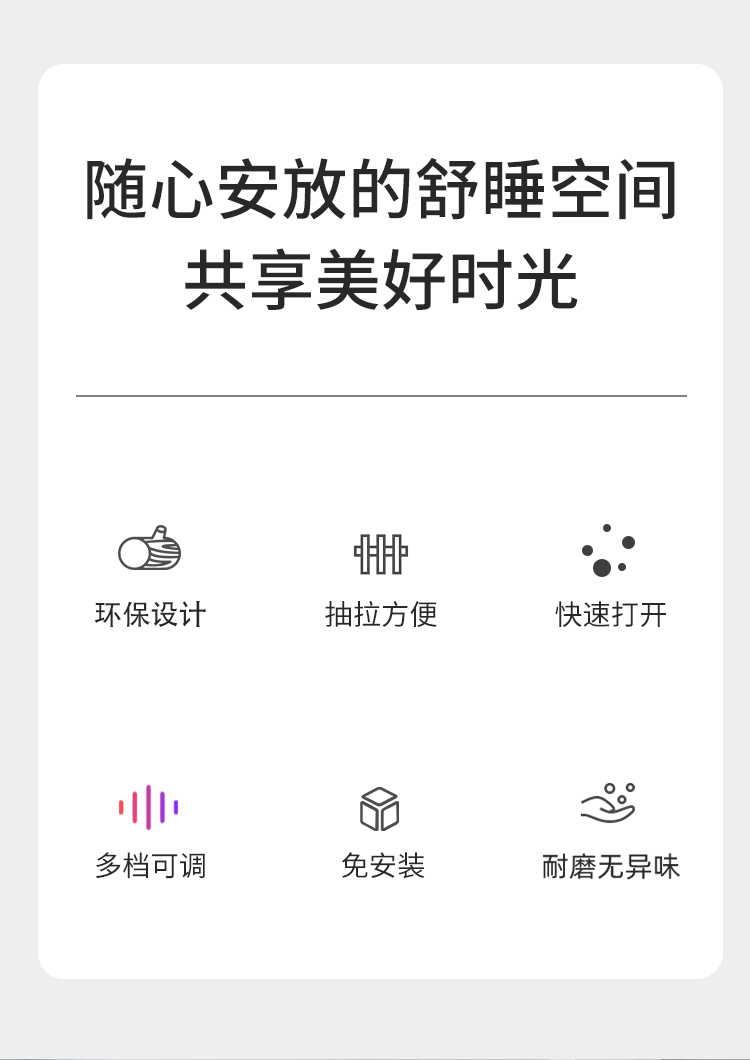 随心安放的舒睡空间
共享美好时光

环保设计

抽拉方便

快速打开

多档可调

免安装

耐磨无异味