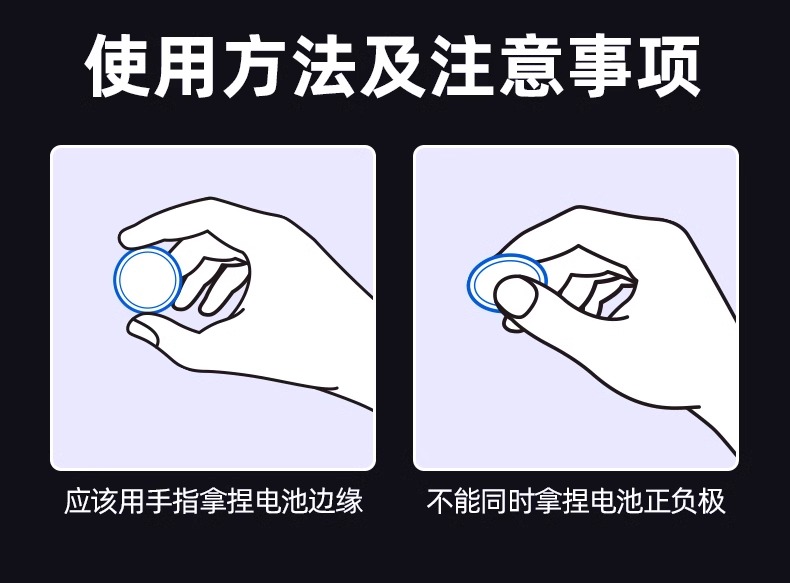 使用方法及注意事项

应该用手指拿捏电池边缘

不能同时拿捏电池正负极