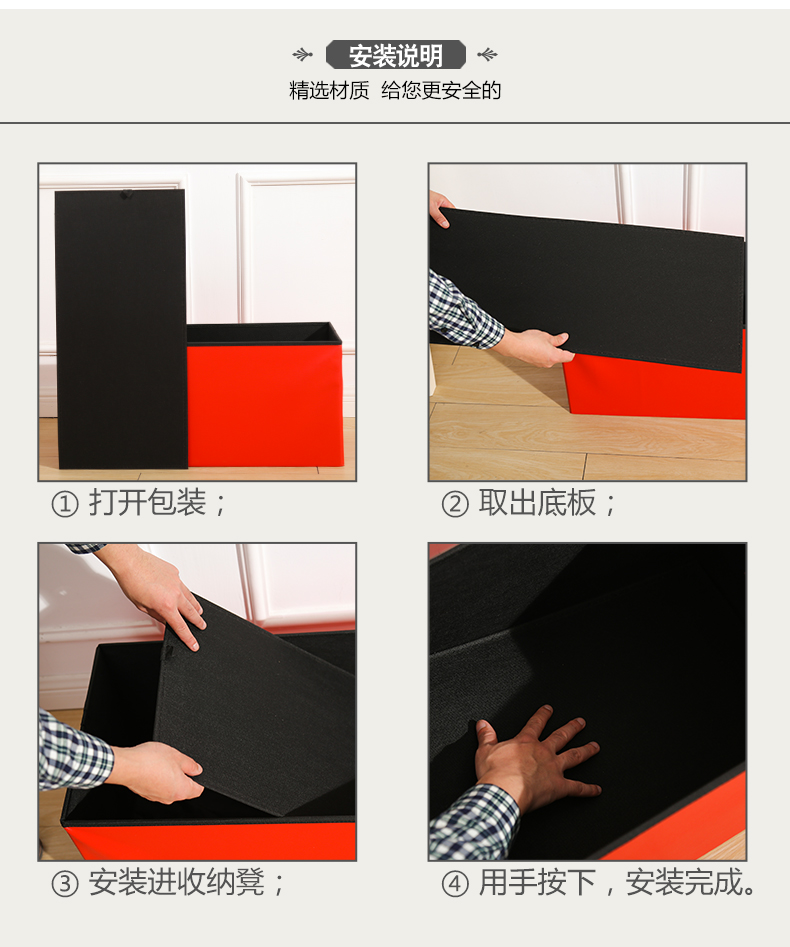 安装说明
精选材质 给您更安全的

① 打开包装；

② 取出底板；

③ 安装进收纳凳；

④ 用手按下，安装完成。