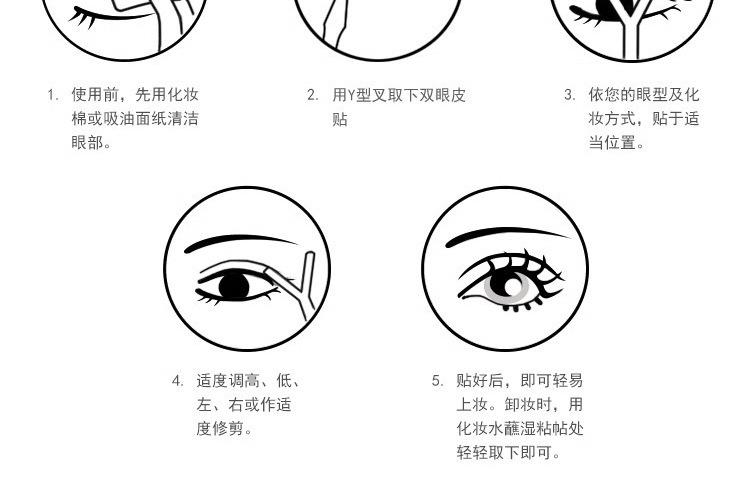 1. 使用前，先用化妆棉或吸油面纸清洁眼部。

2. 用Y型叉取下双眼皮贴

3. 依您的眼型及化妆方式，贴于适当位置。

4. 适度调高、低、左、右或作适度修剪。

5. 贴好后，即可轻易上妆。卸妆时，用化妆水蘸湿粘帖处轻轻取下即可。