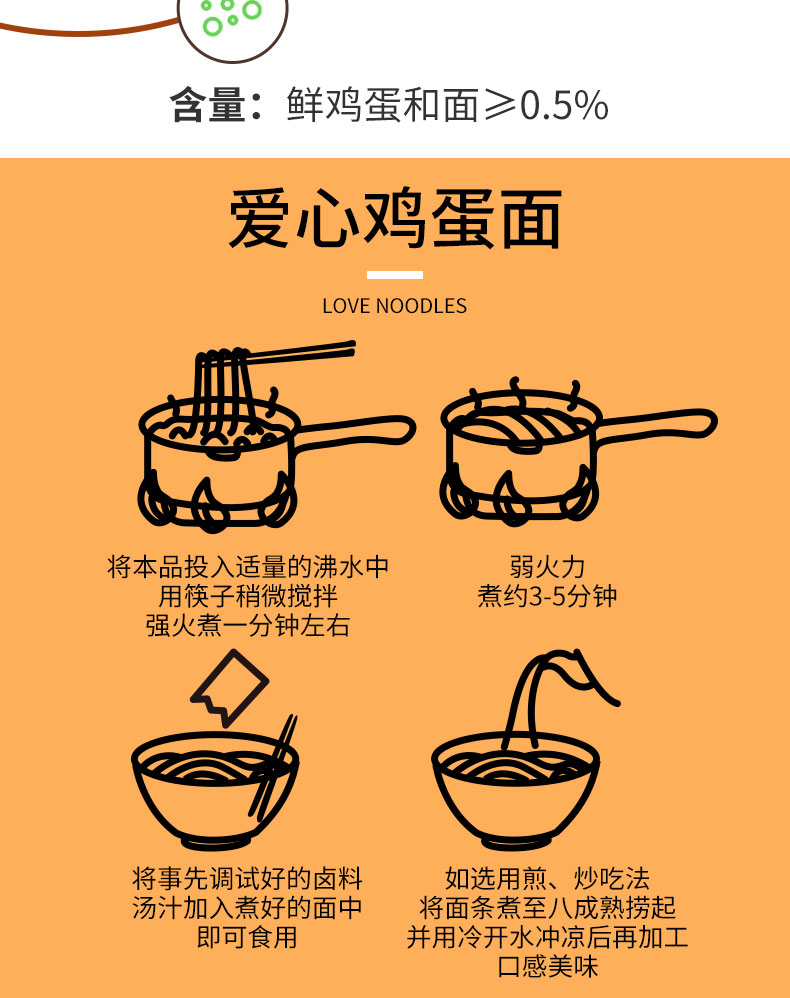 含量：鲜鸡蛋和面≥0.5%

爱心鸡蛋面

LOVE NOODLES

将本品投入适量的沸水中
用筷子稍微搅拌
强火煮一分钟左右

弱火力
煮约3-5分钟

将事先调试好的卤料
汤汁加入煮好的面中
即可食用

如选用煎、炒吃法
将面条煮至八成熟捞起
并用冷开水冲凉后再加工
口感美味