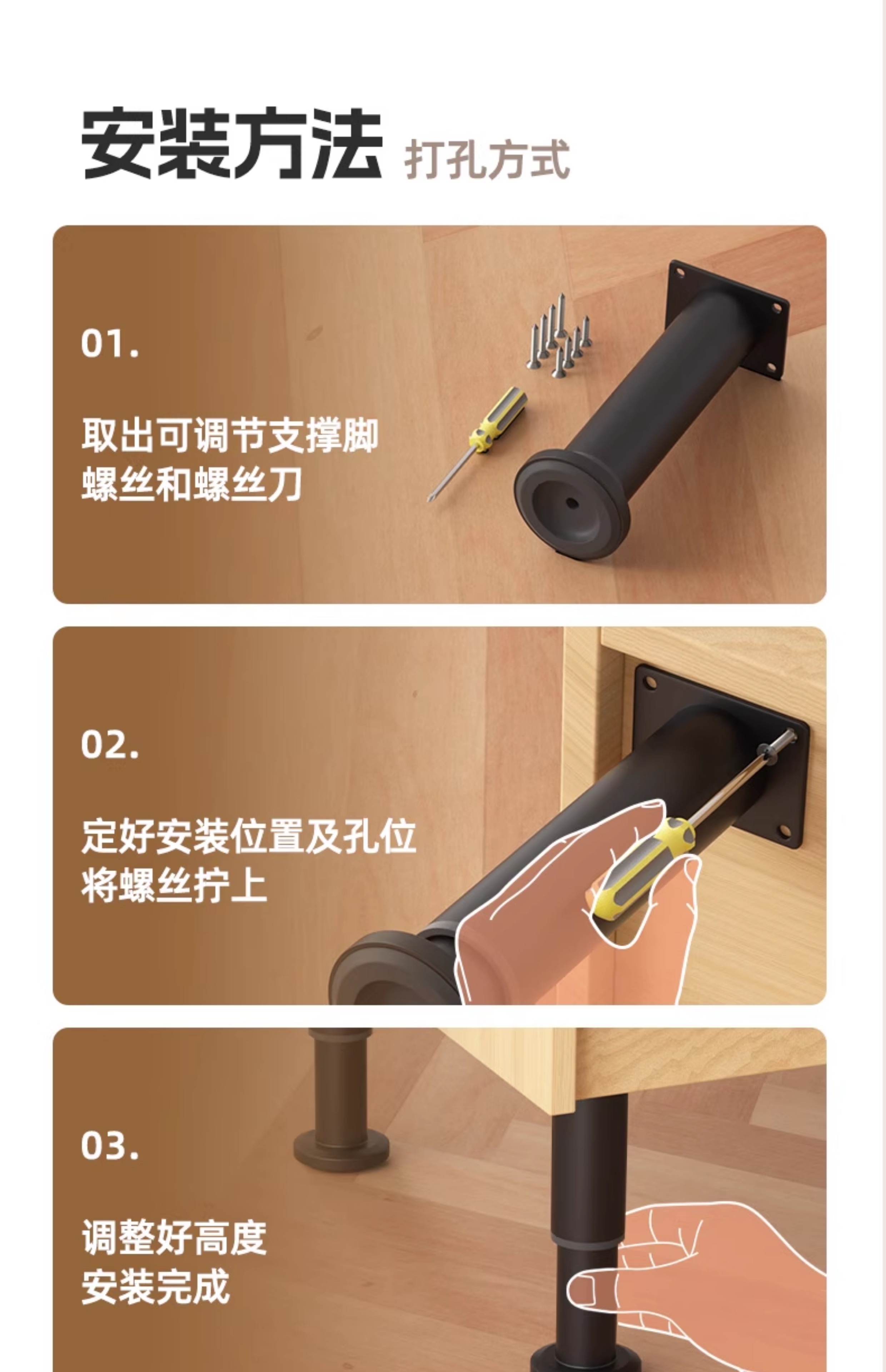 安装方法 打孔方式

01.

取出可调节支撑脚
螺丝和螺丝刀

02.

定好安装位置及孔位
将螺丝拧上

03.

调整好高度
安装完成