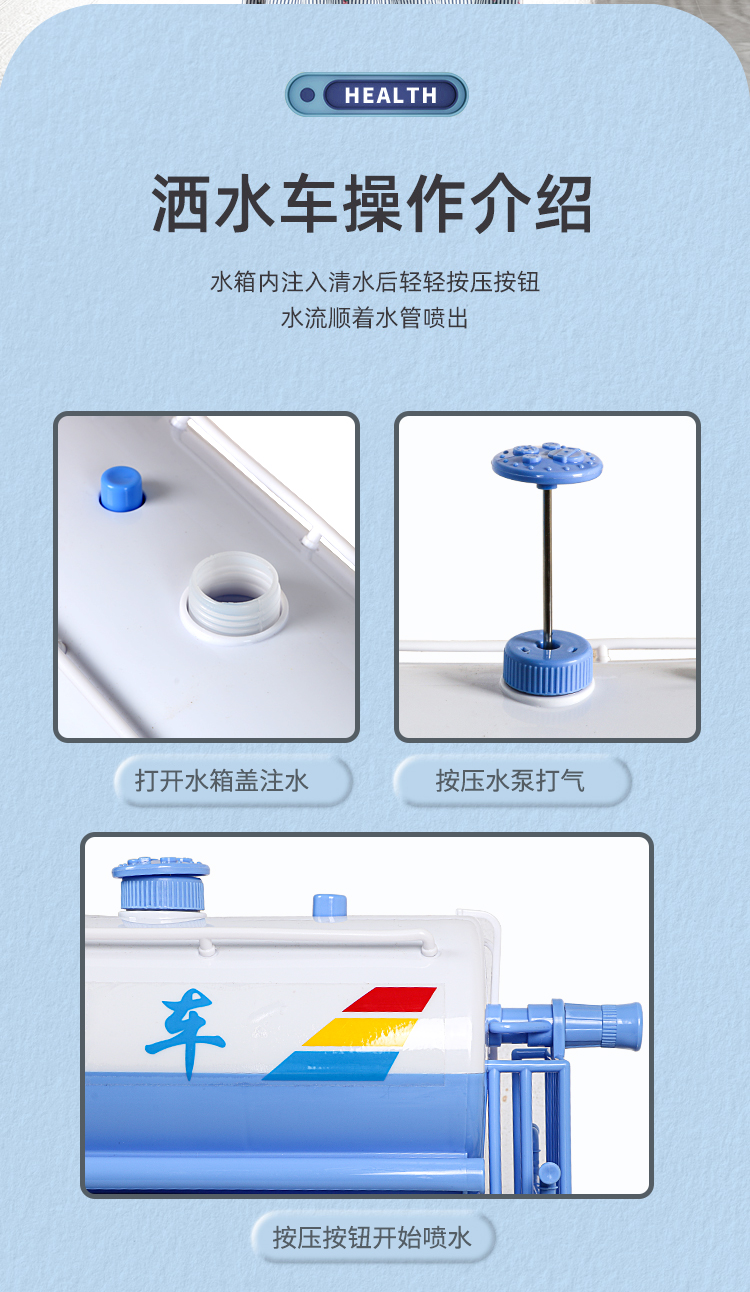 HEALTH

洒水车操作介绍

水箱内注入清水后轻轻按压按钮
水流顺着水管喷出

打开水箱盖注水

按压水泵打气

车

按压按钮开始喷水