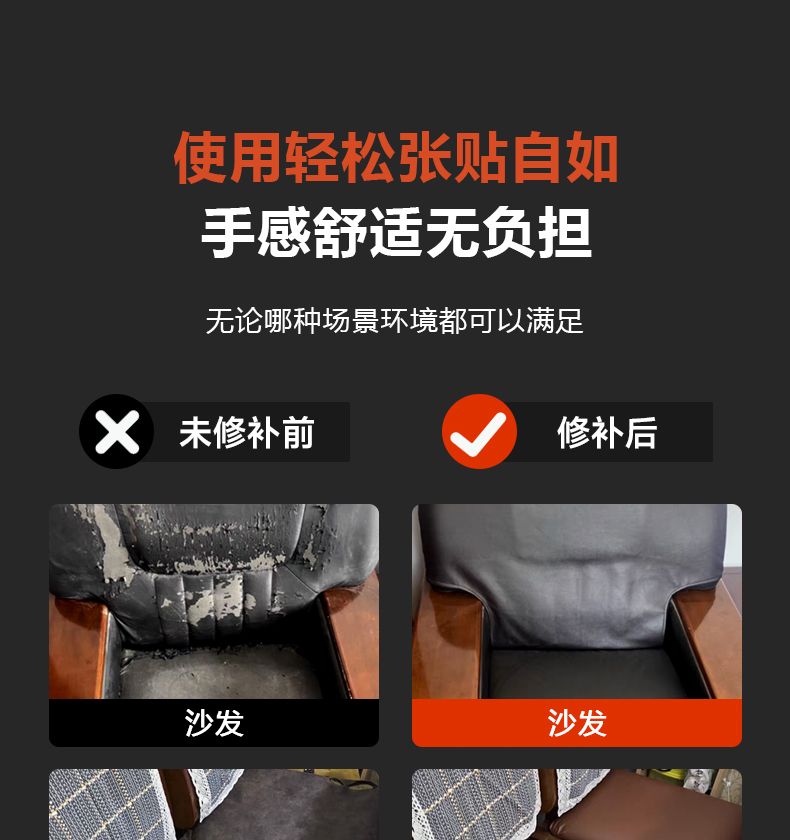 使用轻松张贴自如
手感舒适无负担

无论哪种场景环境都可以满足

未修补前

修补后

沙发

沙发