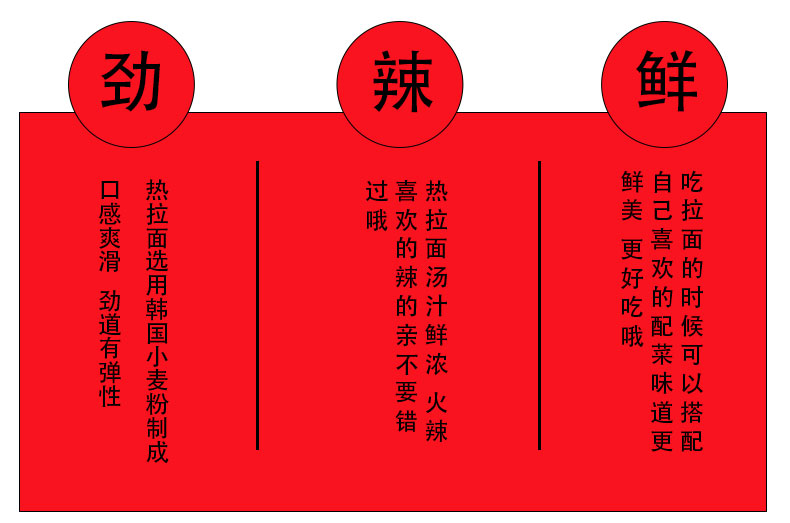 劲

热拉面选用韩国小麦粉制成
口感爽滑 劲道有弹性

辣

热拉面汤汁鲜浓 火辣
喜欢的辣的亲不要错
过哦

鲜

吃拉面的时候可以搭配
自己喜欢的配菜味道更
鲜美 更好吃哦