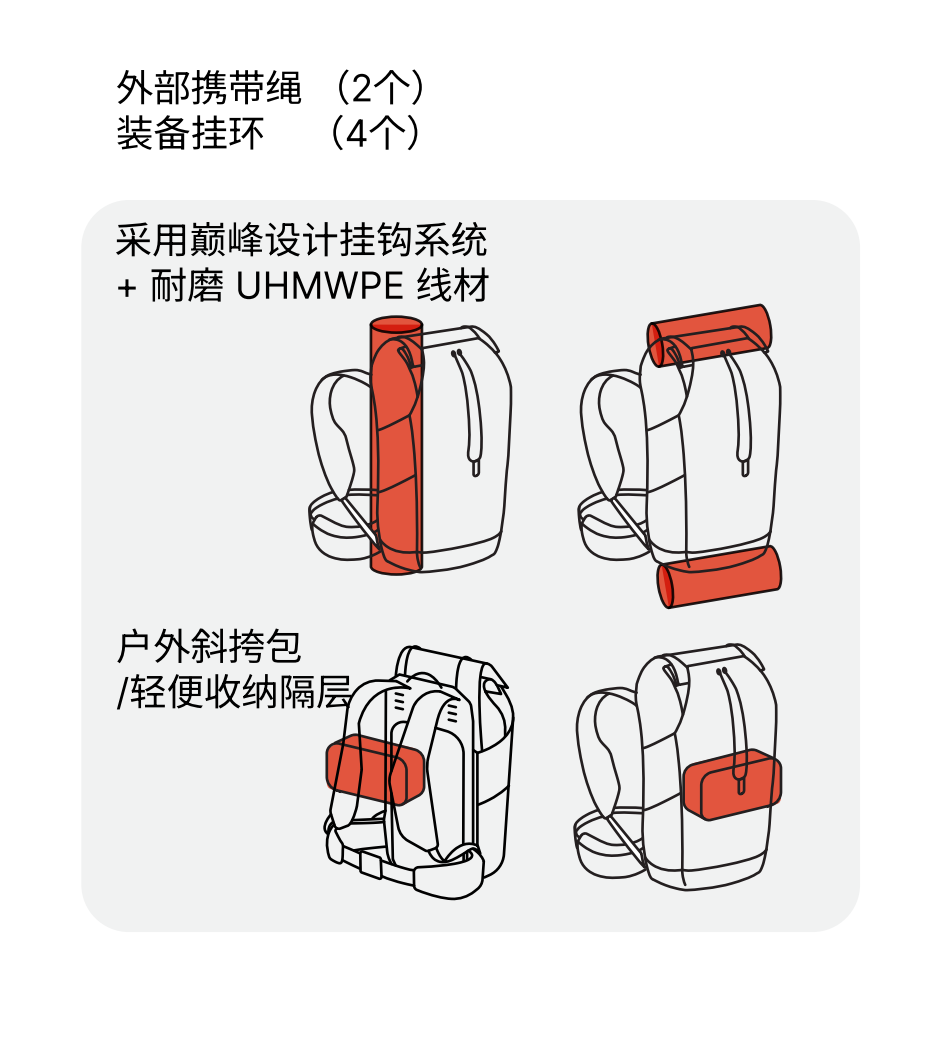 外部携带绳 （2个）
装备挂环 （4个）

采用巅峰设计挂钩系统
+ 耐磨 UHMWPE 线材

户外斜挎包
/轻便收纳隔层