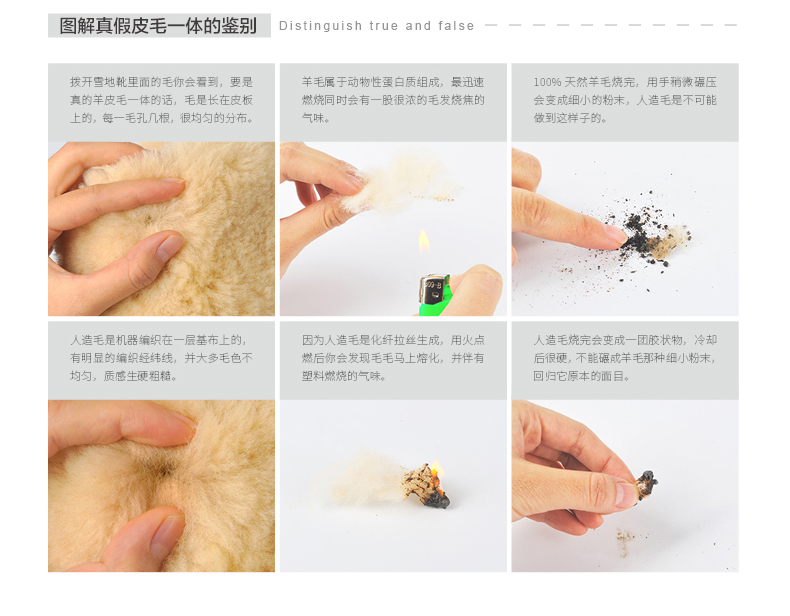 图解真假皮毛一体的鉴别 Distinguish true and false

拨开雪地靴里面的毛你会看到，要是真的羊皮毛一体的话，毛是长在皮板上的，每一毛孔几根，很均匀的分布。

羊毛属于动物性蛋白质组成，最迅速燃烧同时会有一股很浓的毛发烧焦的气味。

100% 天然羊毛烧完，用手稍微碾压会变成细小的粉末，人造毛是不可能做到这样子的。

人造毛是机器编织在一层基布上的，有明显的编织经纬线，并大多毛色不均匀，质感生硬粗糙。

因为人造毛是化纤拉丝生成，用火点燃后你会发现毛毛马上熔化，并伴有塑料燃烧的气味。

人造毛烧完会变成一团胶状物，冷却后很硬，不能碾成羊毛那种细小粉末，回归它原本的面目。