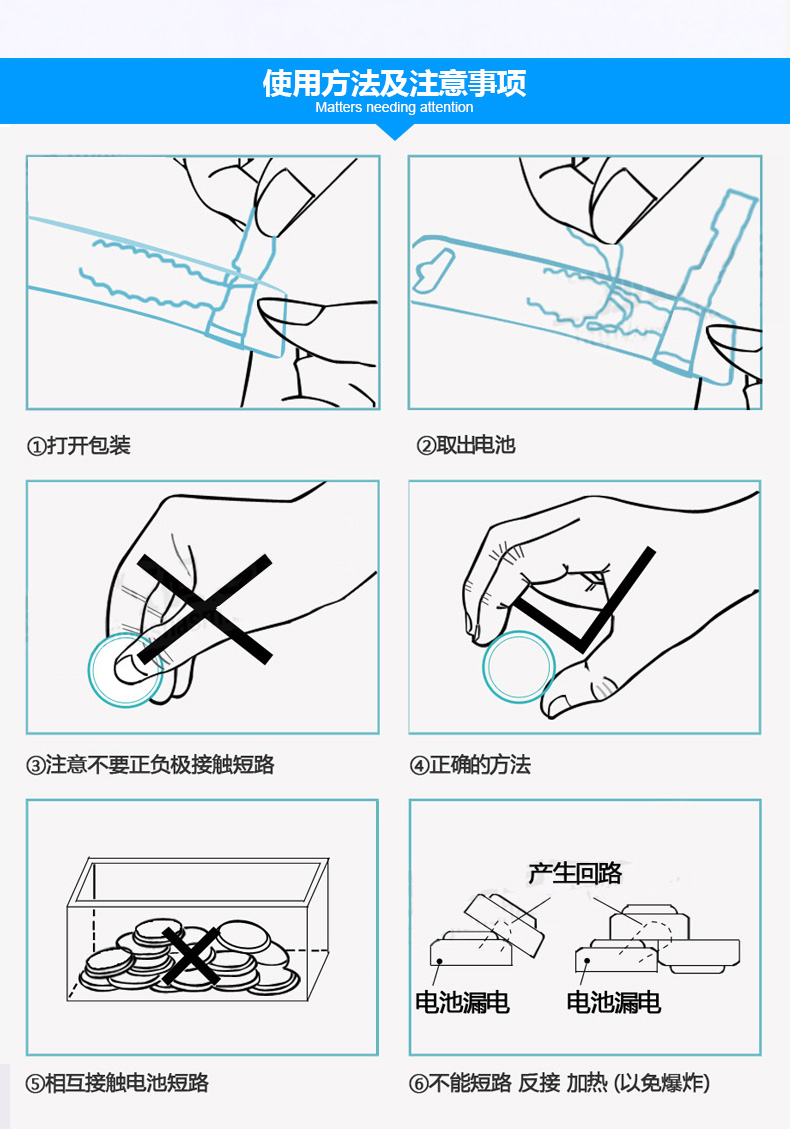 使用方法及注意事项
Matters needing attention

①打开包装

②取出电池

③注意不要正负极接触短路

④正确的方法

⑤相互接触电池短路

产生回路
电池漏电
电池漏电

⑥不能短路 反接 加热 (以免爆炸)