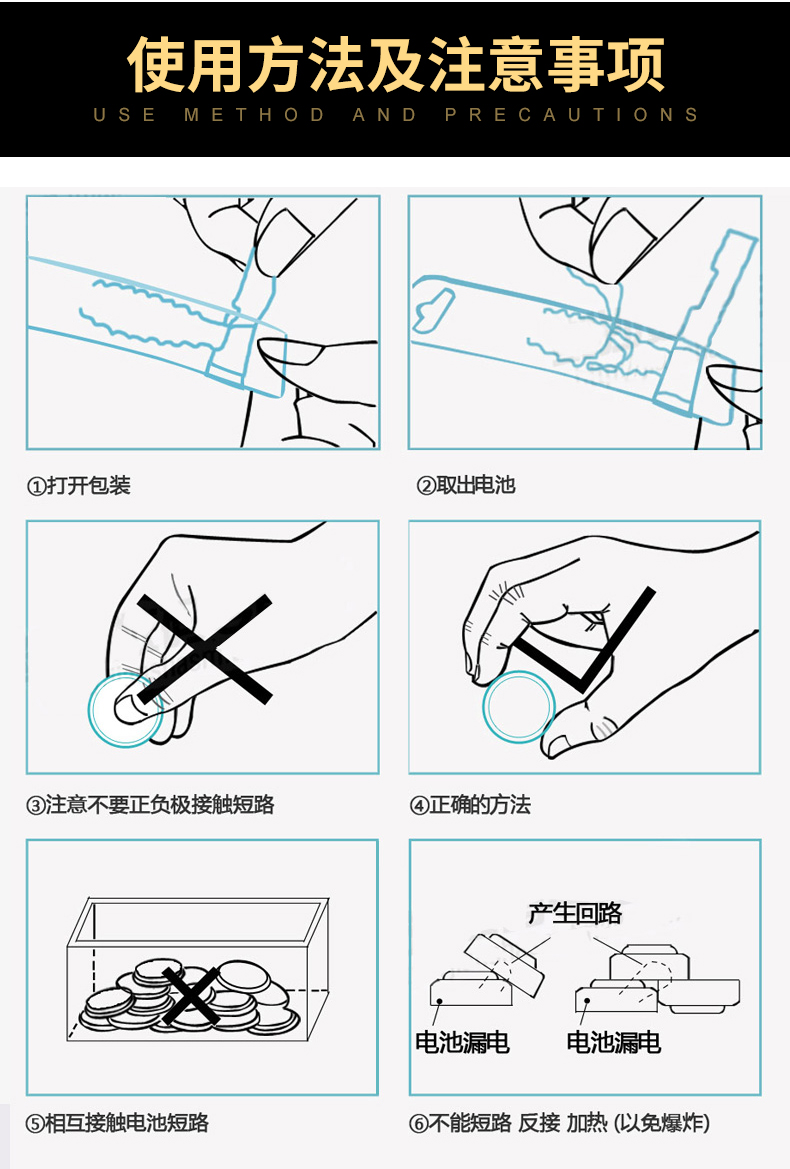 使用方法及注意事项
USE METHOD AND PRECAUTIONS

①打开包装

②取出电池

③注意不要正负极接触短路

④正确的方法

⑤相互接触电池短路

产生回路
电池漏电
电池漏电

⑥不能短路 反接 加热 (以免爆炸)