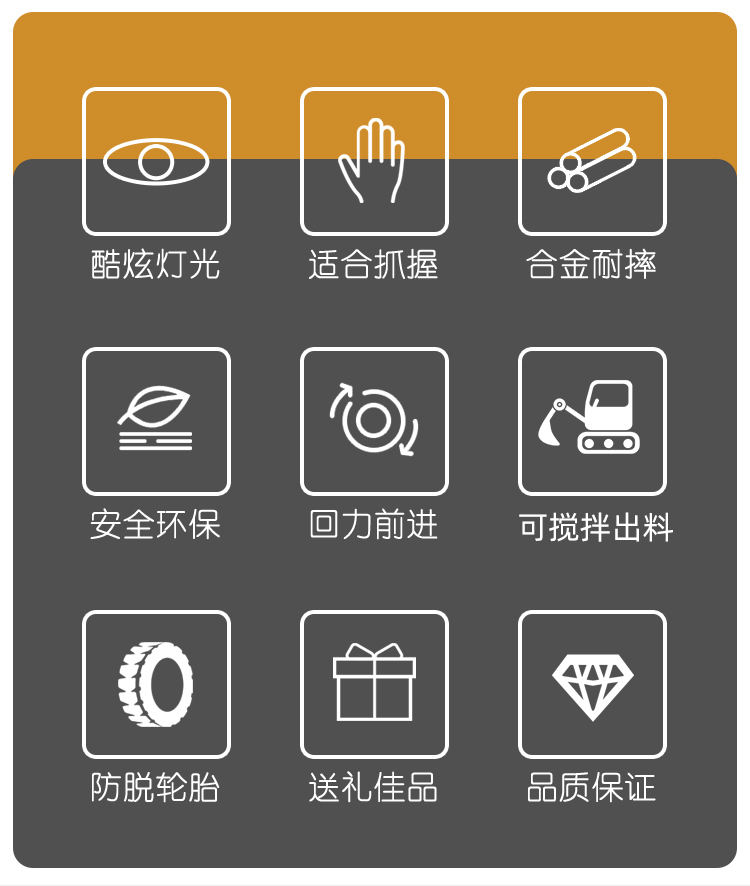 酷炫灯光

适合抓握

合金耐摔

安全环保

回力前进

可搅拌出料

防脱轮胎

送礼佳品

品质保证